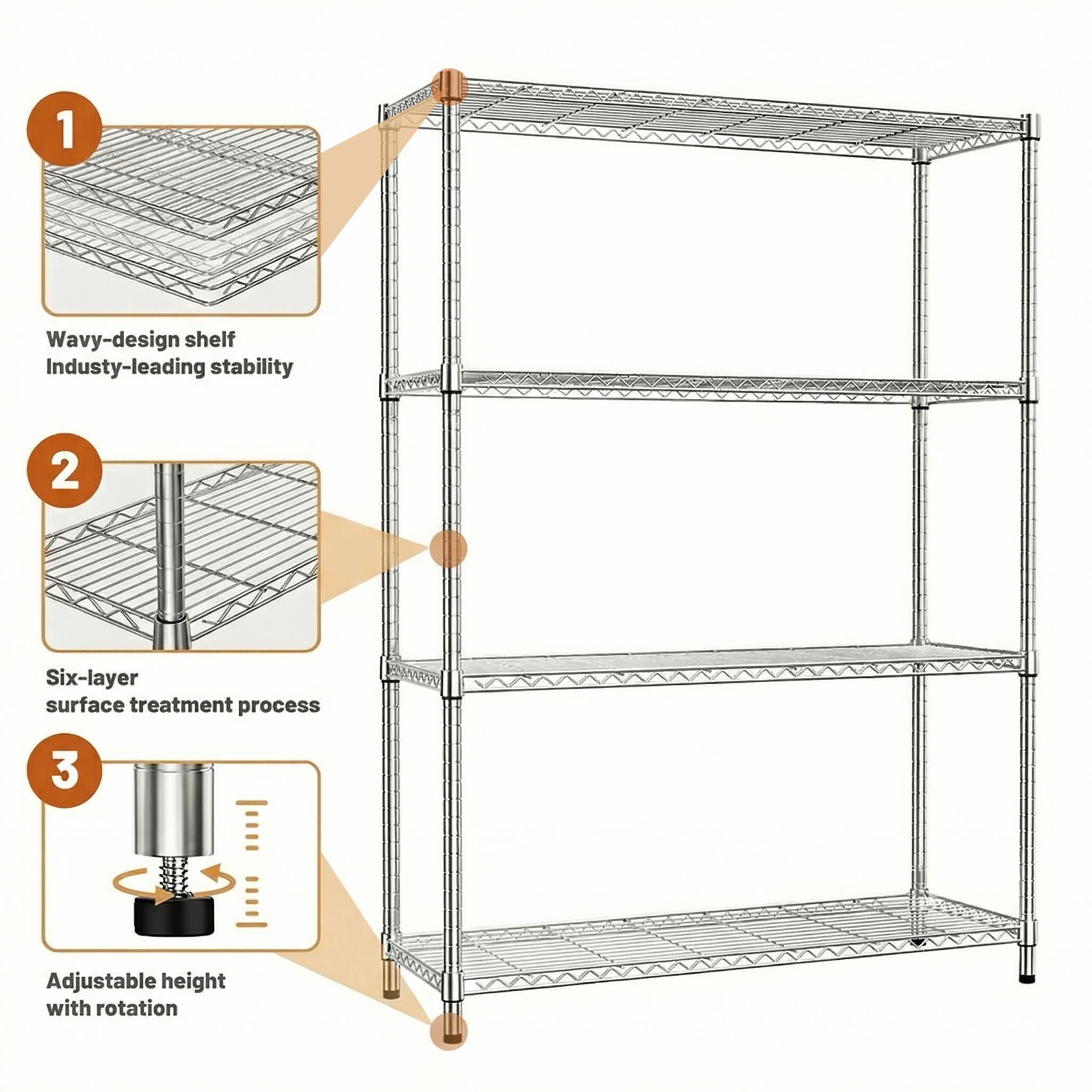 1

Wavy-design shelf
Industy-leading stability

2

Six-layer
surface treatment process

3

Adjustable height
with rotation