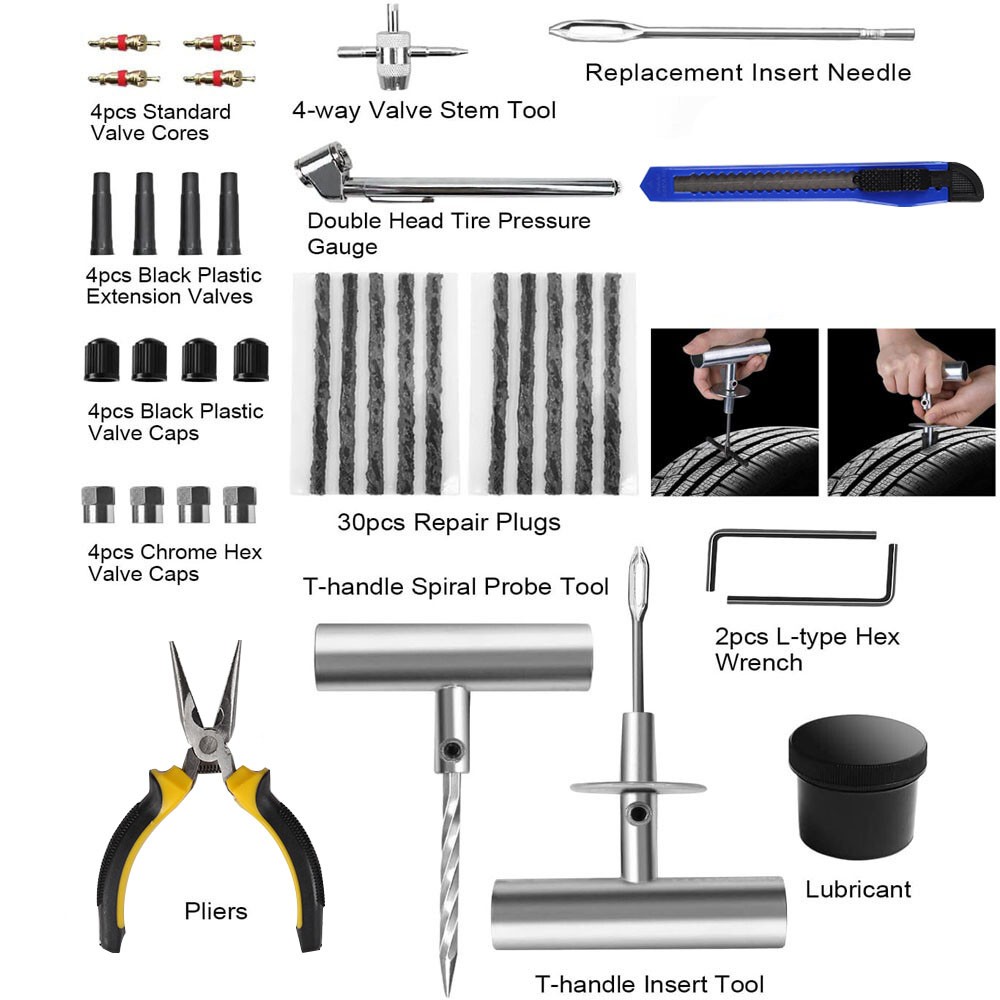 4pcs Standard Valve Cores

4-way Valve Stem Tool

Replacement Insert Needle

Double Head Tire Pressure Gauge

4pcs Black Plastic Extension Valves

4pcs Black Plastic Valve Caps

30pcs Repair Plugs

4pcs Chrome Hex Valve Caps

T-handle Spiral Probe Tool

2pcs L-type Hex Wrench

Pliers

Lubricant

T-handle Insert Tool