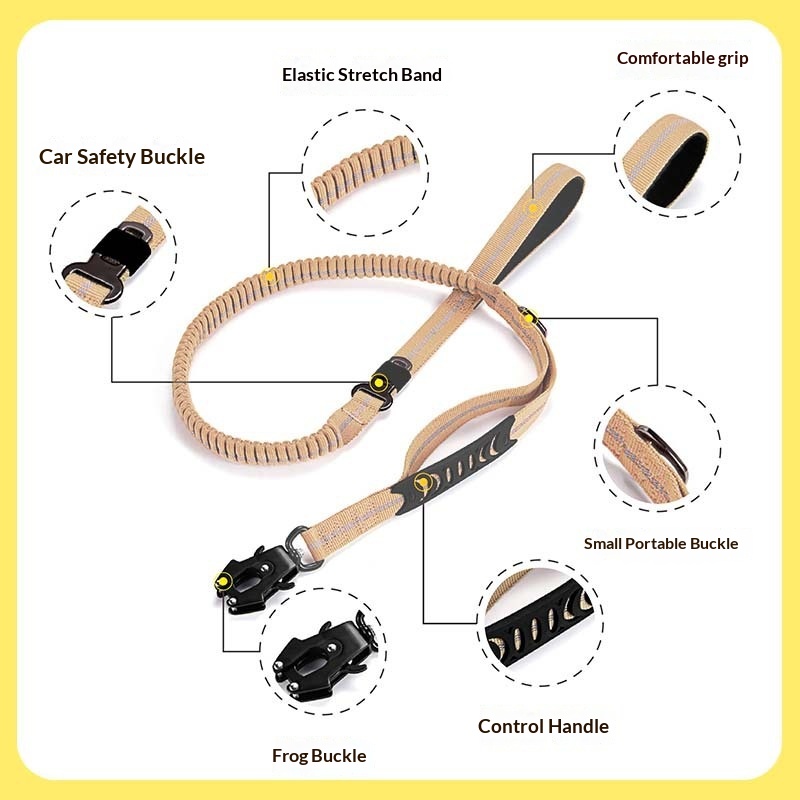 Elastic Stretch Band

Comfortable grip

Car Safety Buckle

Small Portable Buckle

Control Handle

Frog Buckle