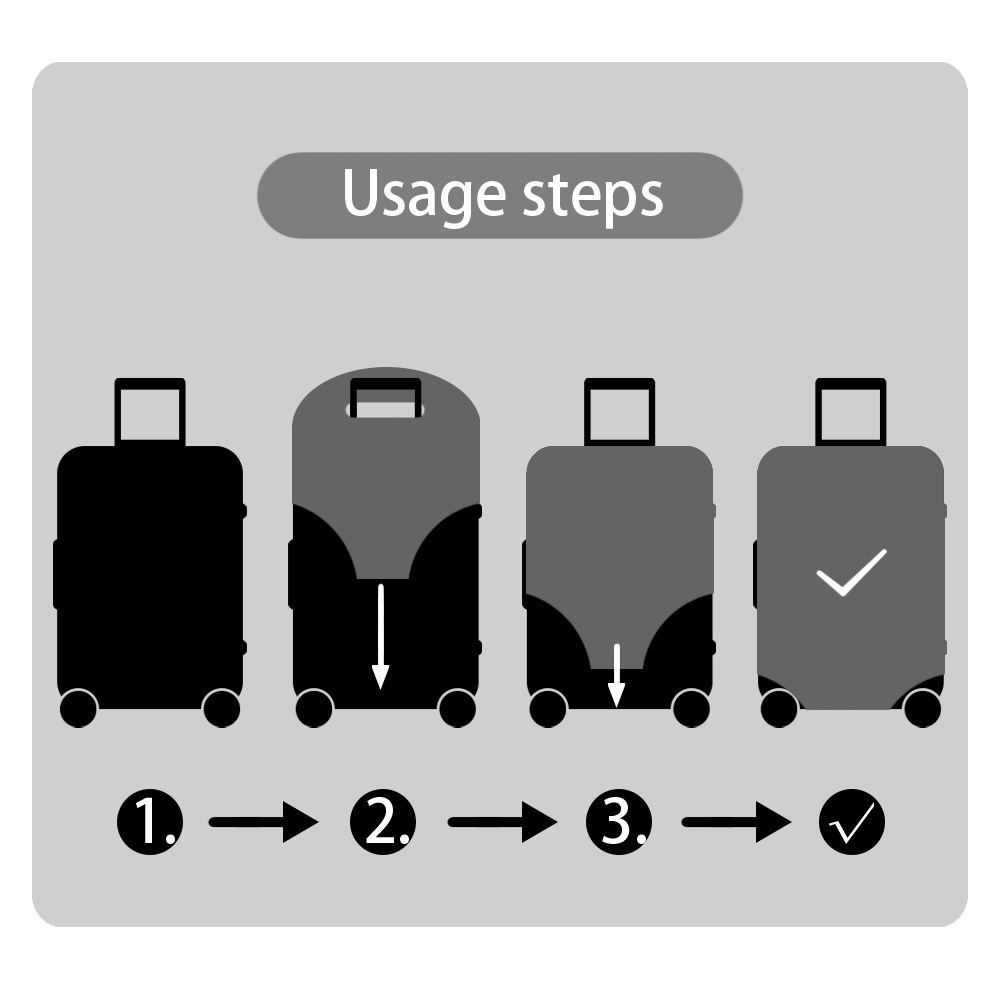 Usage steps

1. → 2. → 3. → ✓