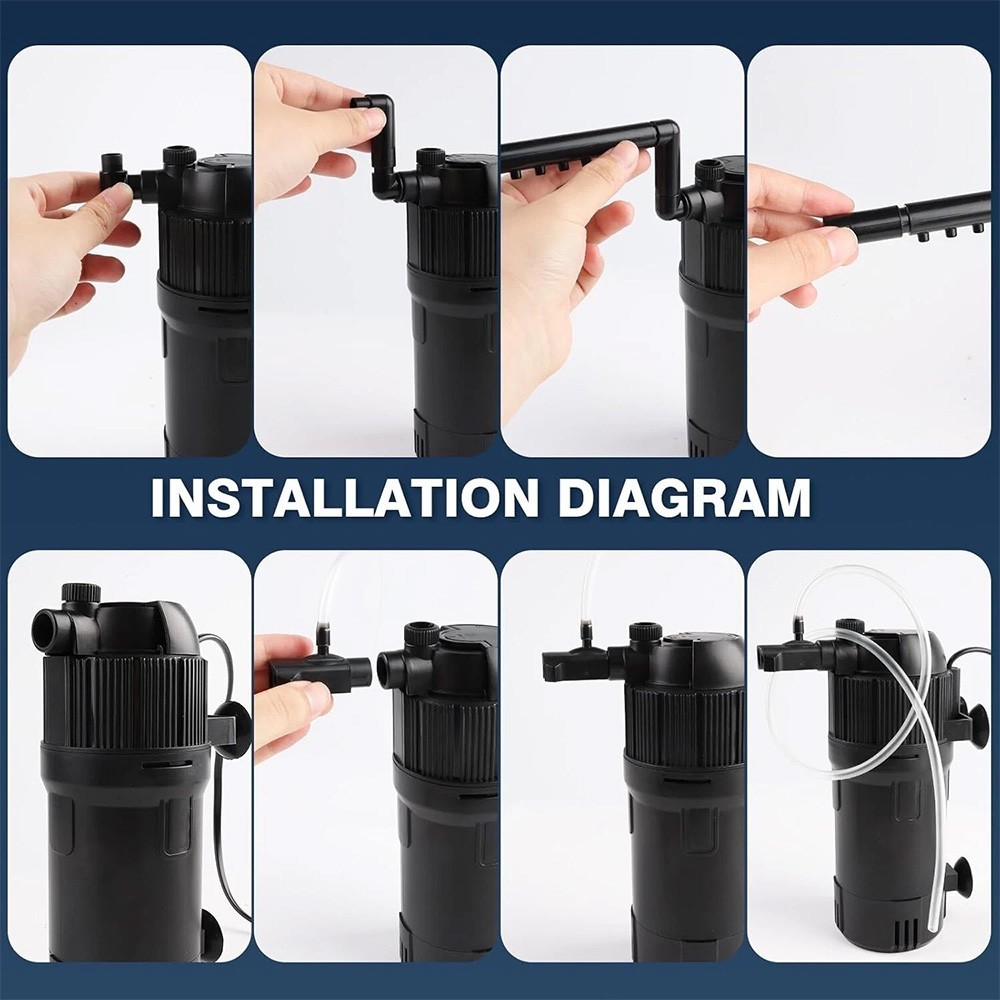 INSTALLATION DIAGRAM