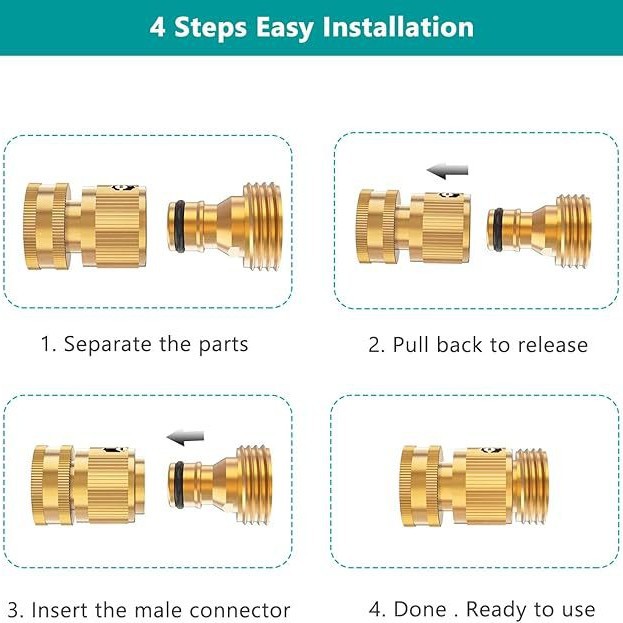 4 Steps Easy Installation

1. Separate the parts

2. Pull back to release

3. Insert the male connector

4. Done . Ready to use