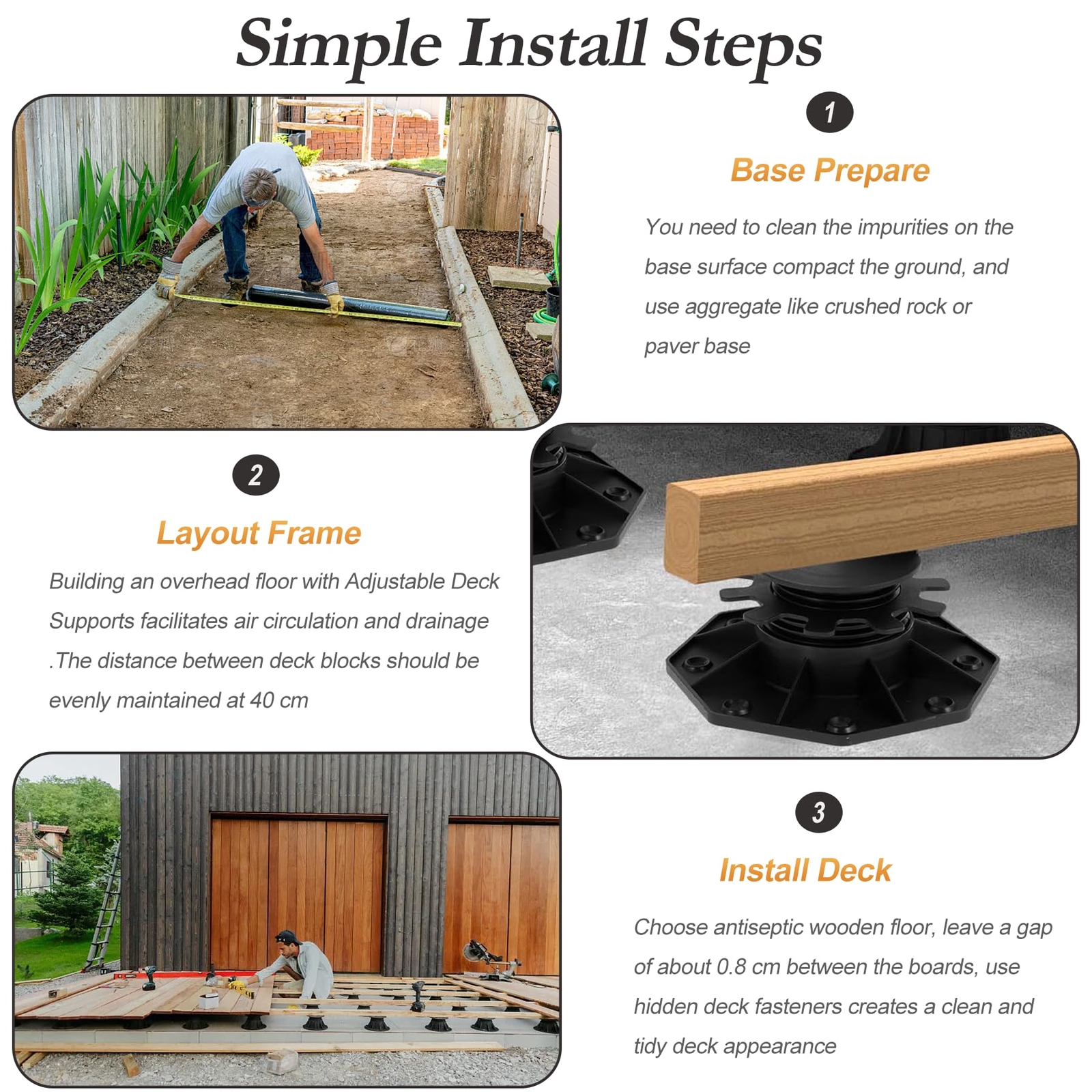 Simple Install Steps

1

Base Prepare

You need to clean the impurities on the base surface compact the ground, and use aggregate like crushed rock or paver base

2

Layout Frame

Building an overhead floor with Adjustable Deck Supports facilitates air circulation and drainage .The distance between deck blocks should be evenly maintained at 40 cm

3

Install Deck

Choose antiseptic wooden floor, leave a gap of about 0.8 cm between the boards, use hidden deck fasteners creates a clean and tidy deck appearance