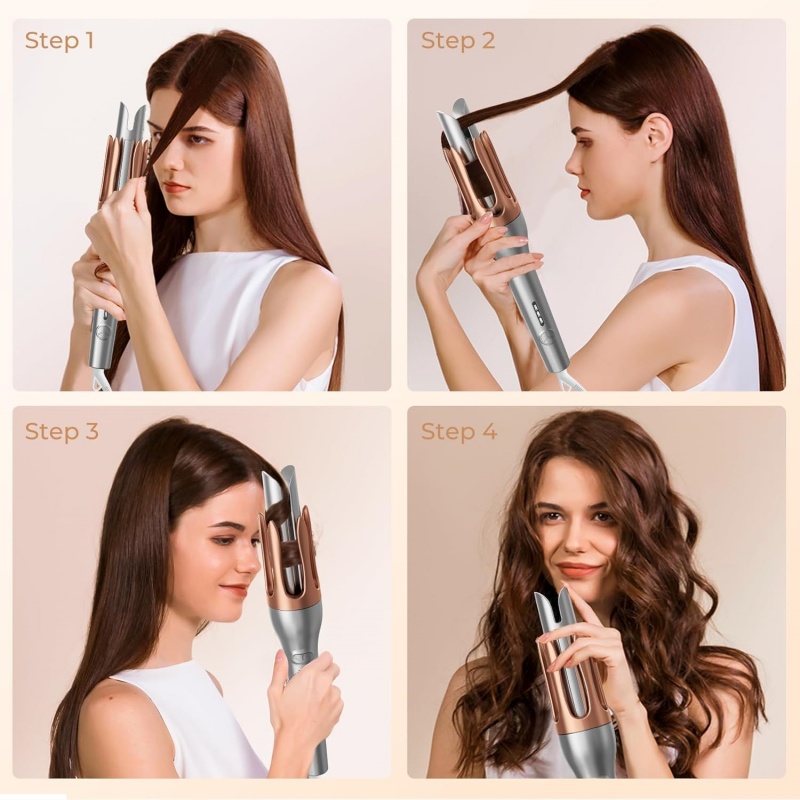 Step 1

Step 2

Step 3

Step 4