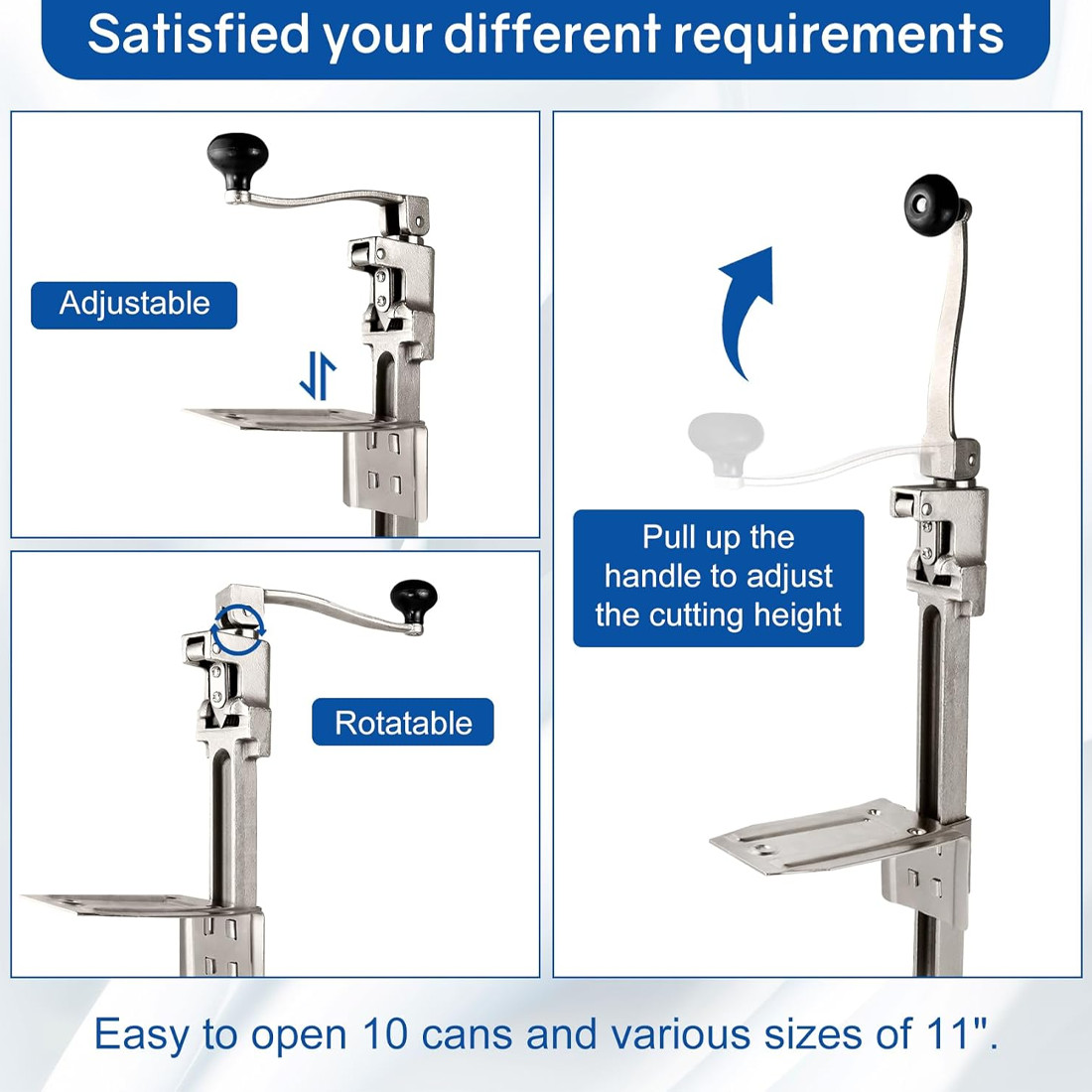 Satisfied your different requirements

Adjustable

Rotatable

Pull up the handle to adjust the cutting height

Easy to open 10 cans and various sizes of 11".