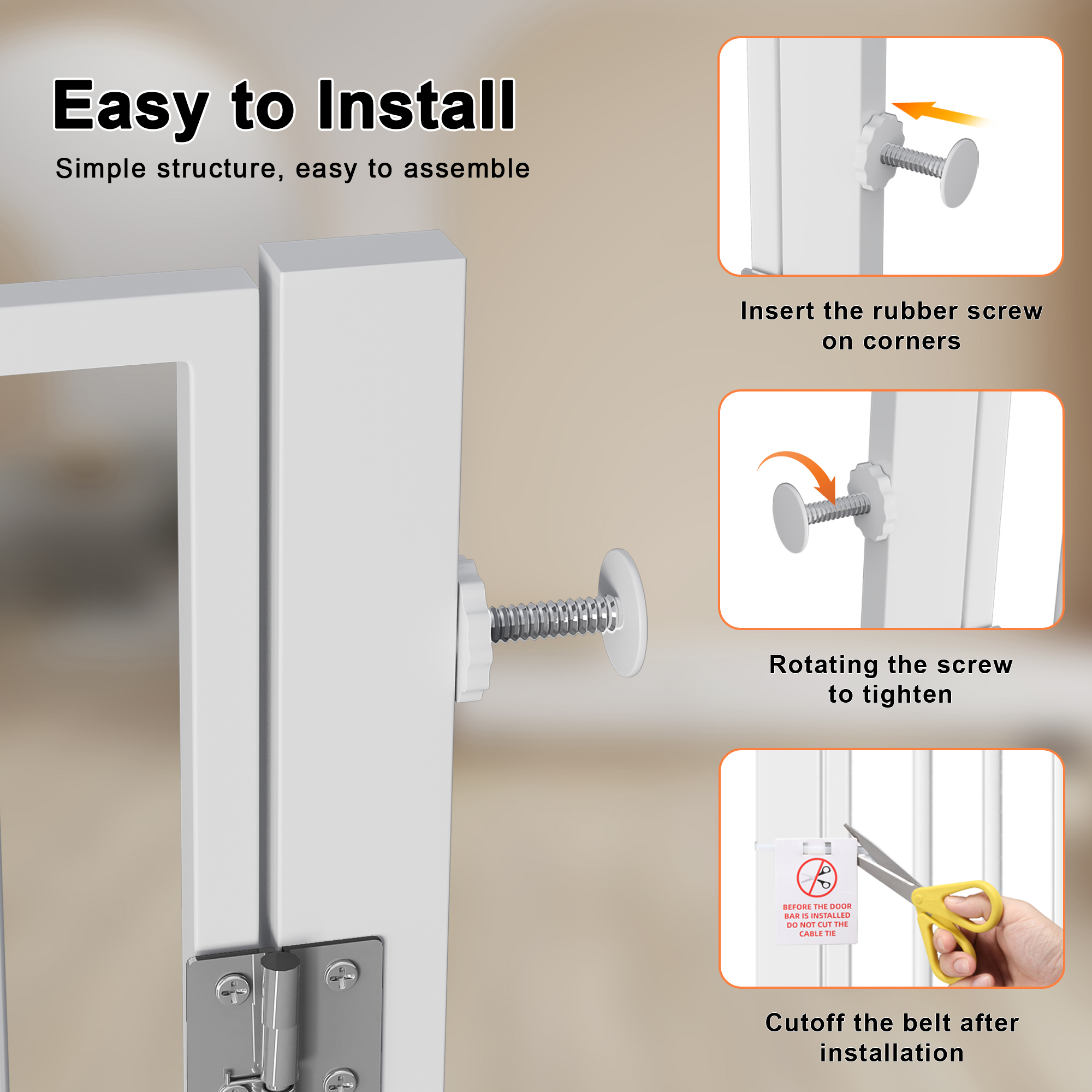 Easy to Install

Simple structure, easy to assemble

Insert the rubber screw on corners

Rotating the screw to tighten

BEFORE THE DOOR BAR IS INSTALLED DO NOT CUT THE CABLE TIE

Cutoff the belt after installation