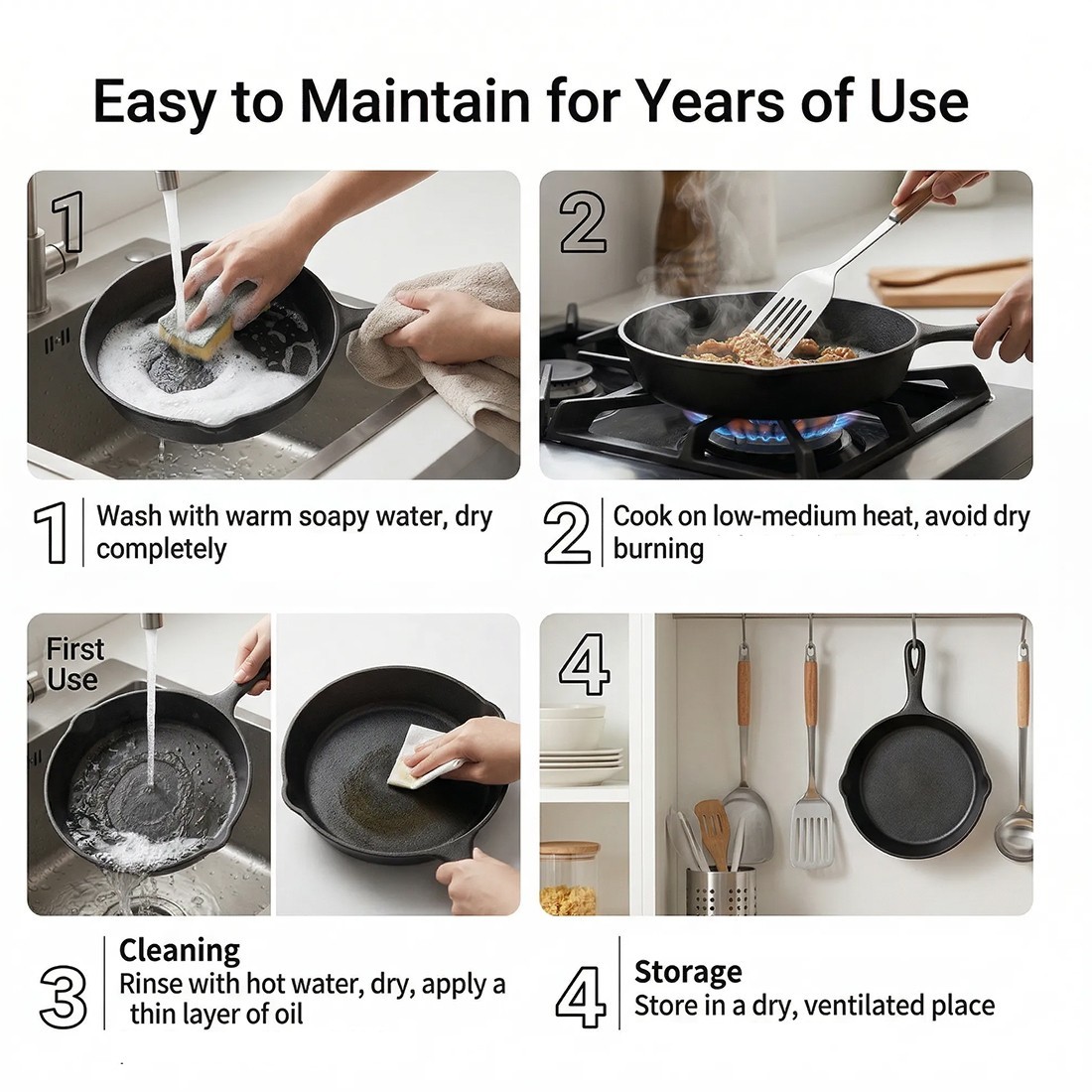 Easy to Maintain for Years of Use

1

2

1 Wash with warm soapy water, dry completely

2 Cook on low-medium heat, avoid dry burning

First Use

4

3 Cleaning
Rinse with hot water, dry, apply a thin layer of oil

4 Storage
Store in a dry, ventilated place