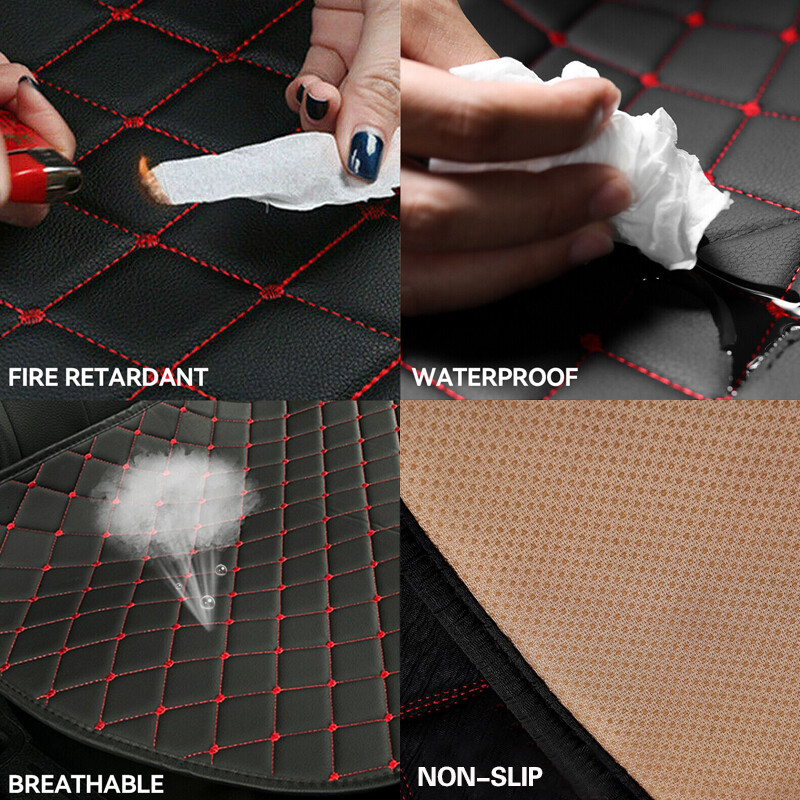 FIRE RETARDANT

WATERPROOF

BREATHABLE

NON-SLIP