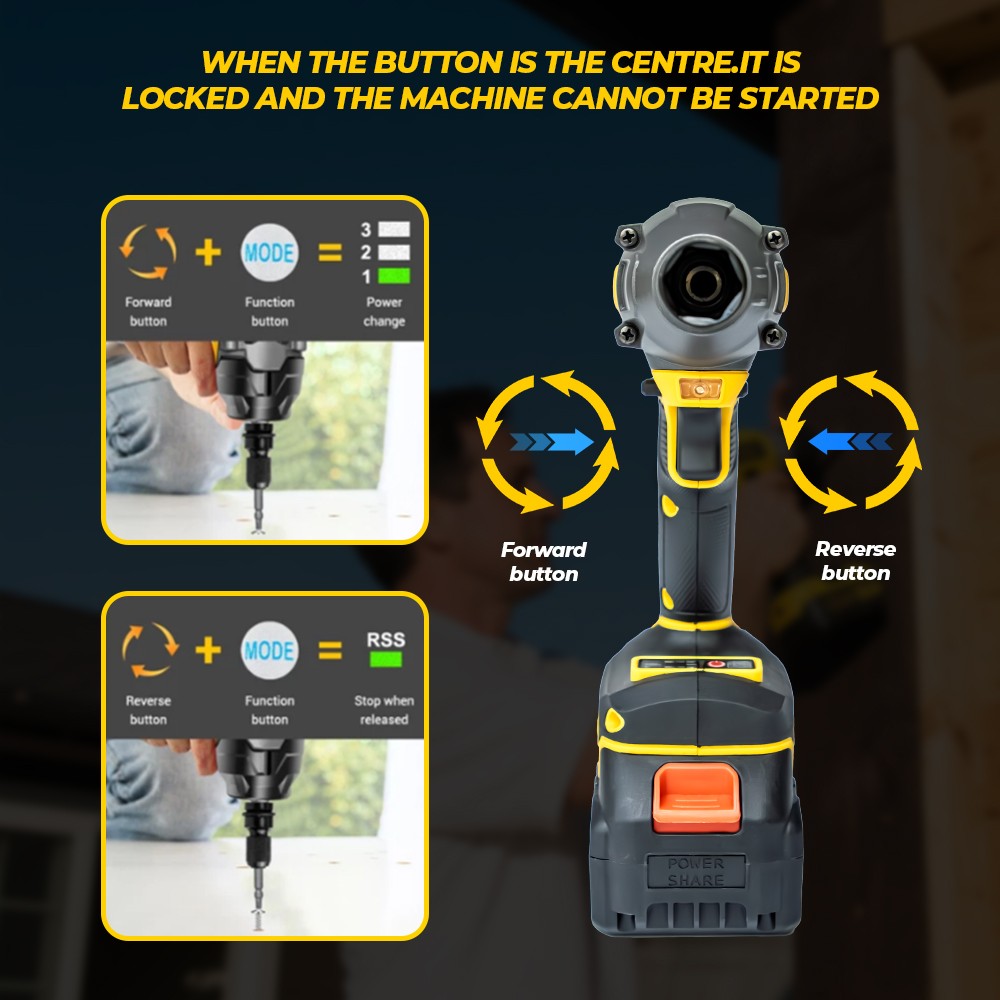 WHEN THE BUTTON IS THE CENTRE.IT IS LOCKED AND THE MACHINE CANNOT BE STARTED

+ MODE = 3 2 1

Forward button

Function button

Power change

+ MODE = RSS

Reverse button

Function button

Stop when released

Forward button

Reverse button

POWER SHARE