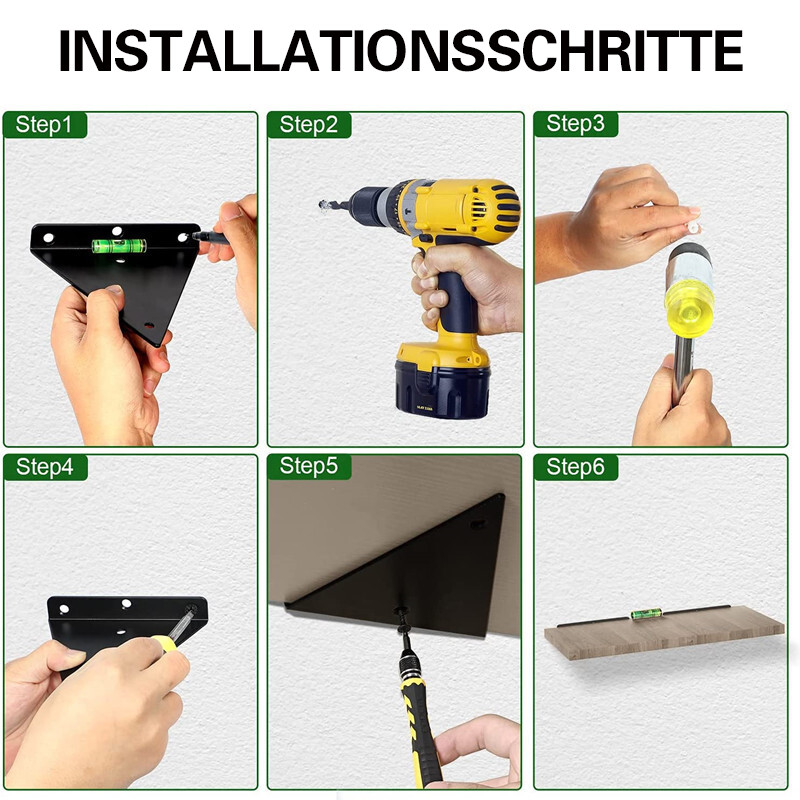 INSTALLATIONSSCHRITTE

Step1

Step2

Step3

Step4

Step5

Step6