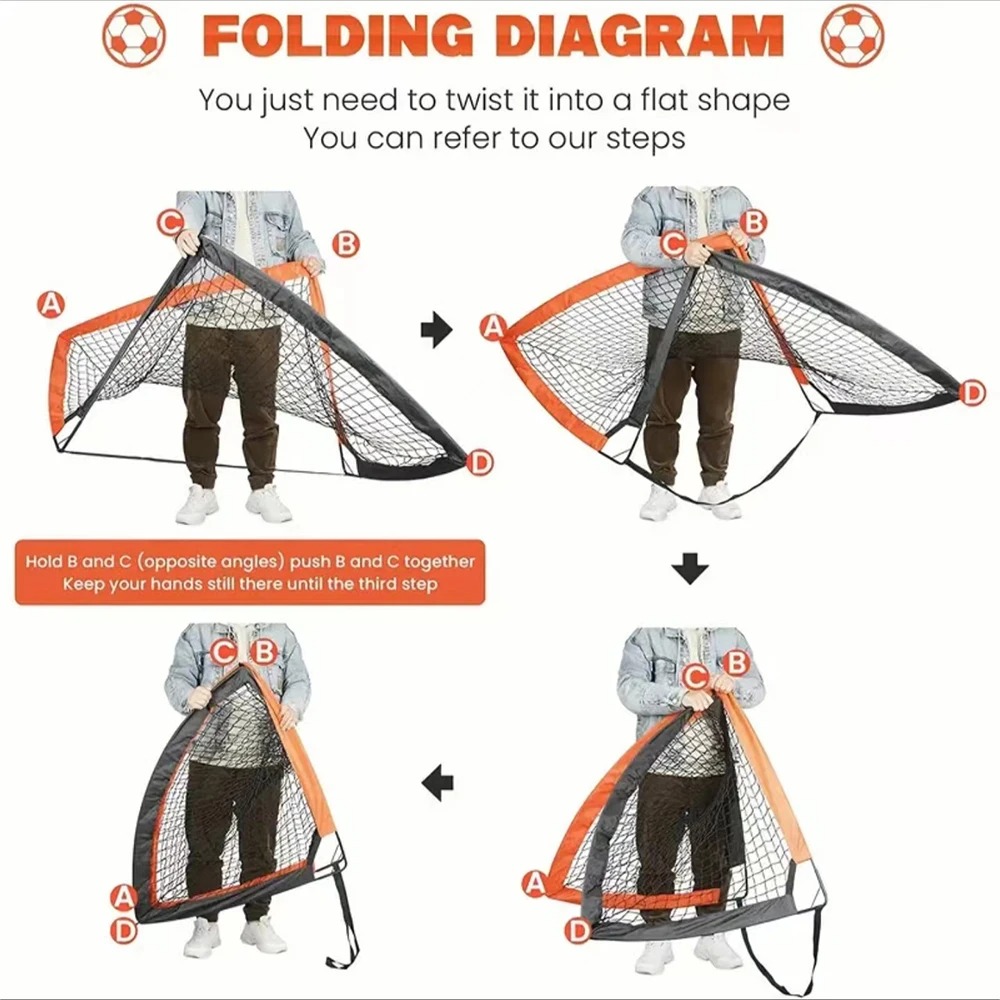 FOLDING DIAGRAM

You just need to twist it into a flat shape
You can refer to our steps

C
B
A
D

C
B
A
D

Hold B and C (opposite angles) push B and C together
Keep your hands still there until the third step

C B
A
D

C B
A
D