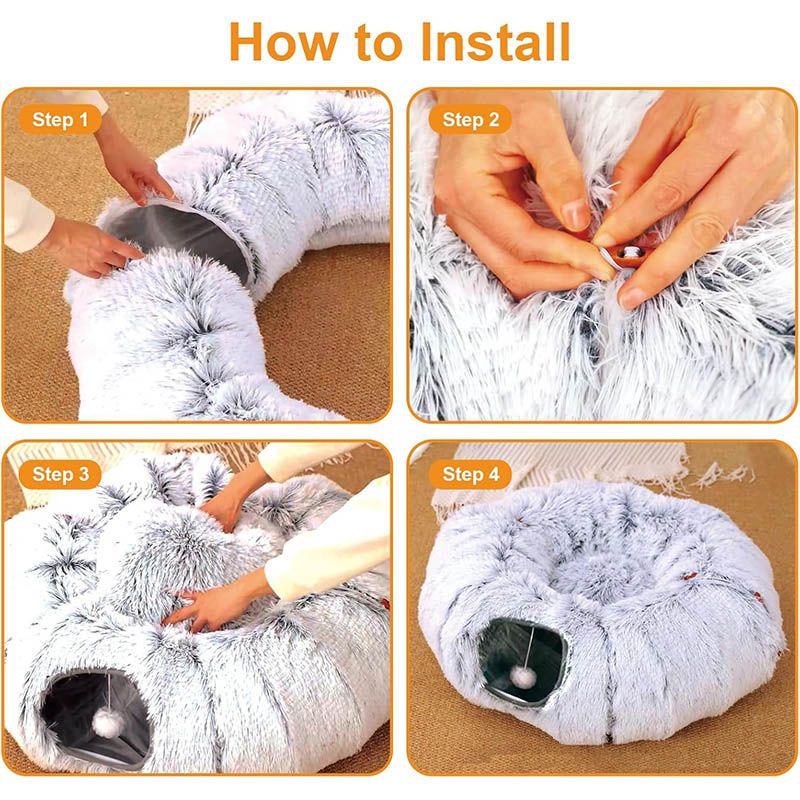 How to Install

Step 1

Step 2

Step 3

Step 4