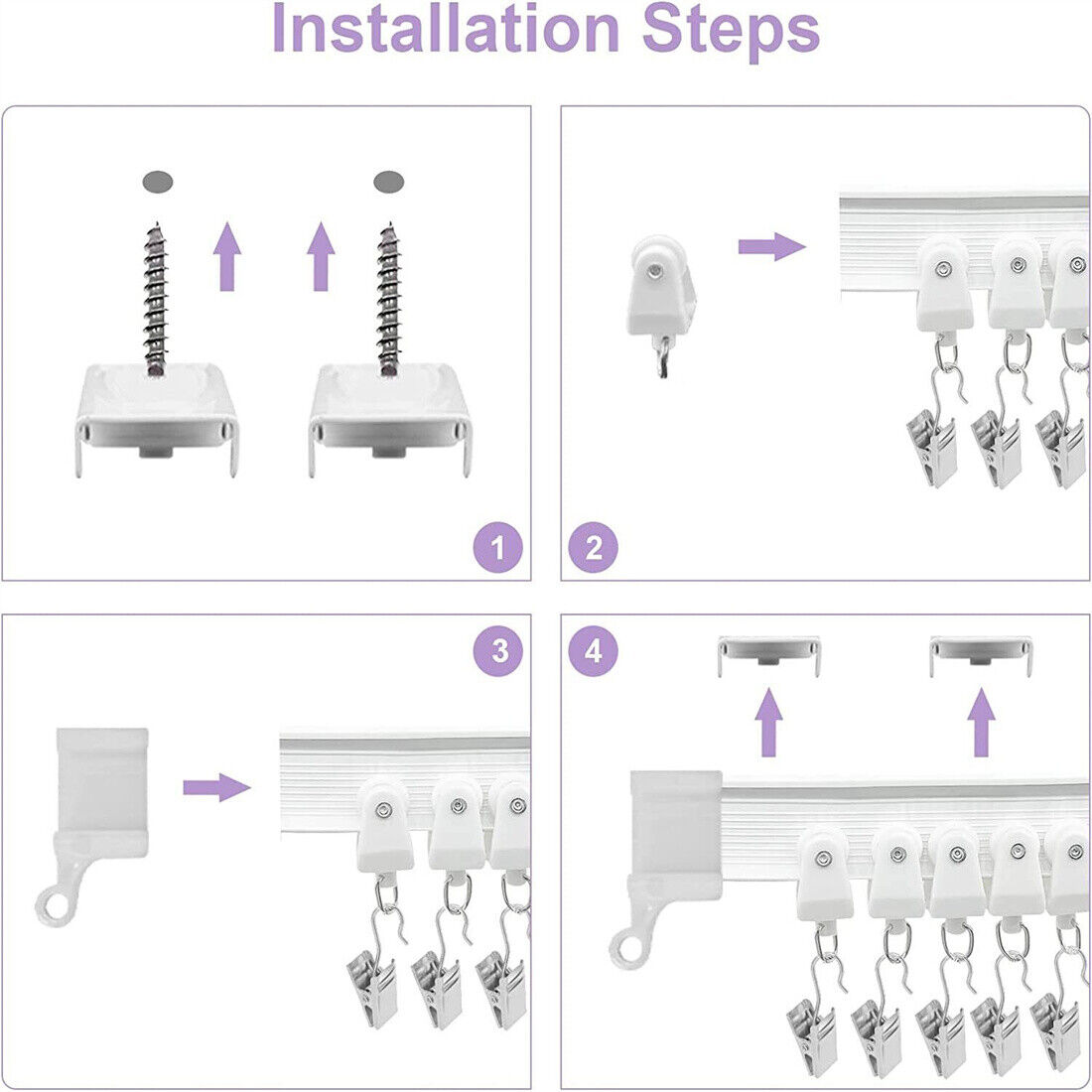 Installation Steps

1

2

3

4