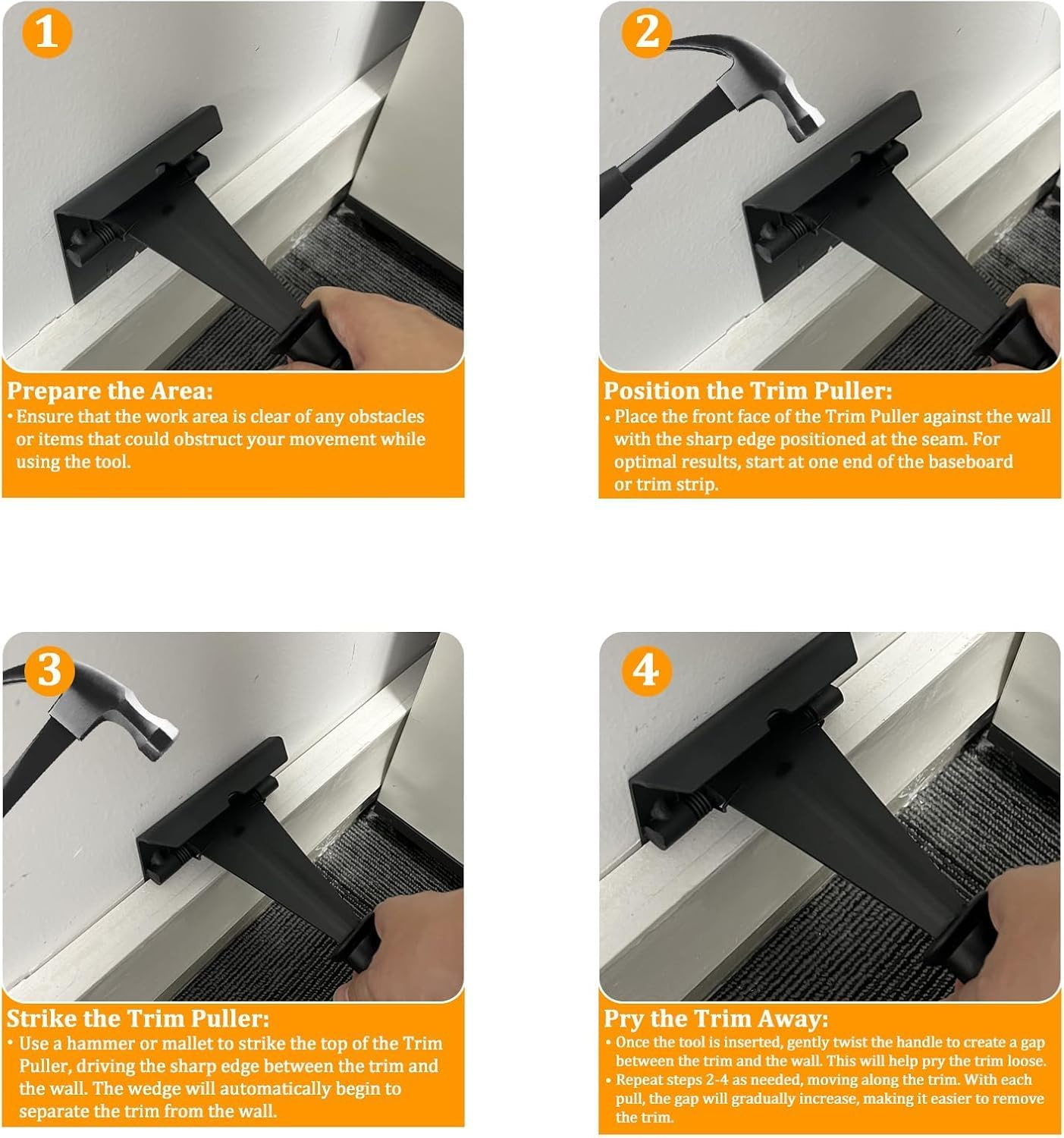 1

Prepare the Area:
• Ensure that the work area is clear of any obstacles or items that could obstruct your movement while using the tool.

2

Position the Trim Puller:
• Place the front face of the Trim Puller against the wall with the sharp edge positioned at the seam. For optimal results, start at one end of the baseboard or trim strip.

3

Strike the Trim Puller:
• Use a hammer or mallet to strike the top of the Trim Puller, driving the sharp edge between the trim and the wall. The wedge will automatically begin to separate the trim from the wall.

4

Pry the Trim Away:
• Once the tool is inserted, gently twist the handle to create a gap between the trim and the wall. This will help pry the trim loose.
• Repeat steps 2-4 as needed, moving along the trim. With each pull, the gap will gradually increase, making it easier to remove the trim.