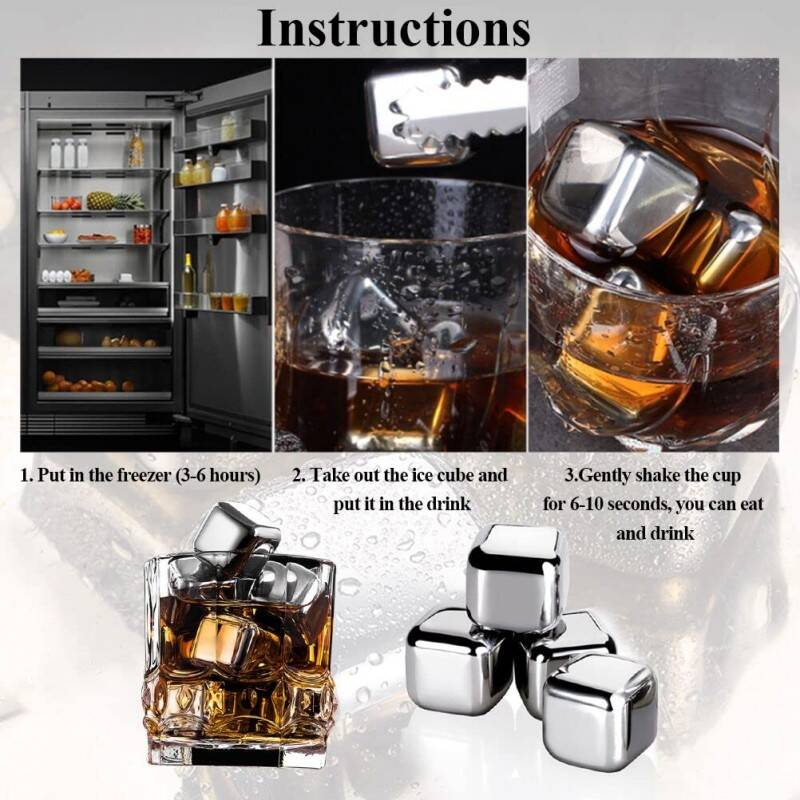 Instructions

1. Put in the freezer (3-6 hours)

2. Take out the ice cube and put it in the drink

3.Gently shake the cup for 6-10 seconds, you can eat and drink