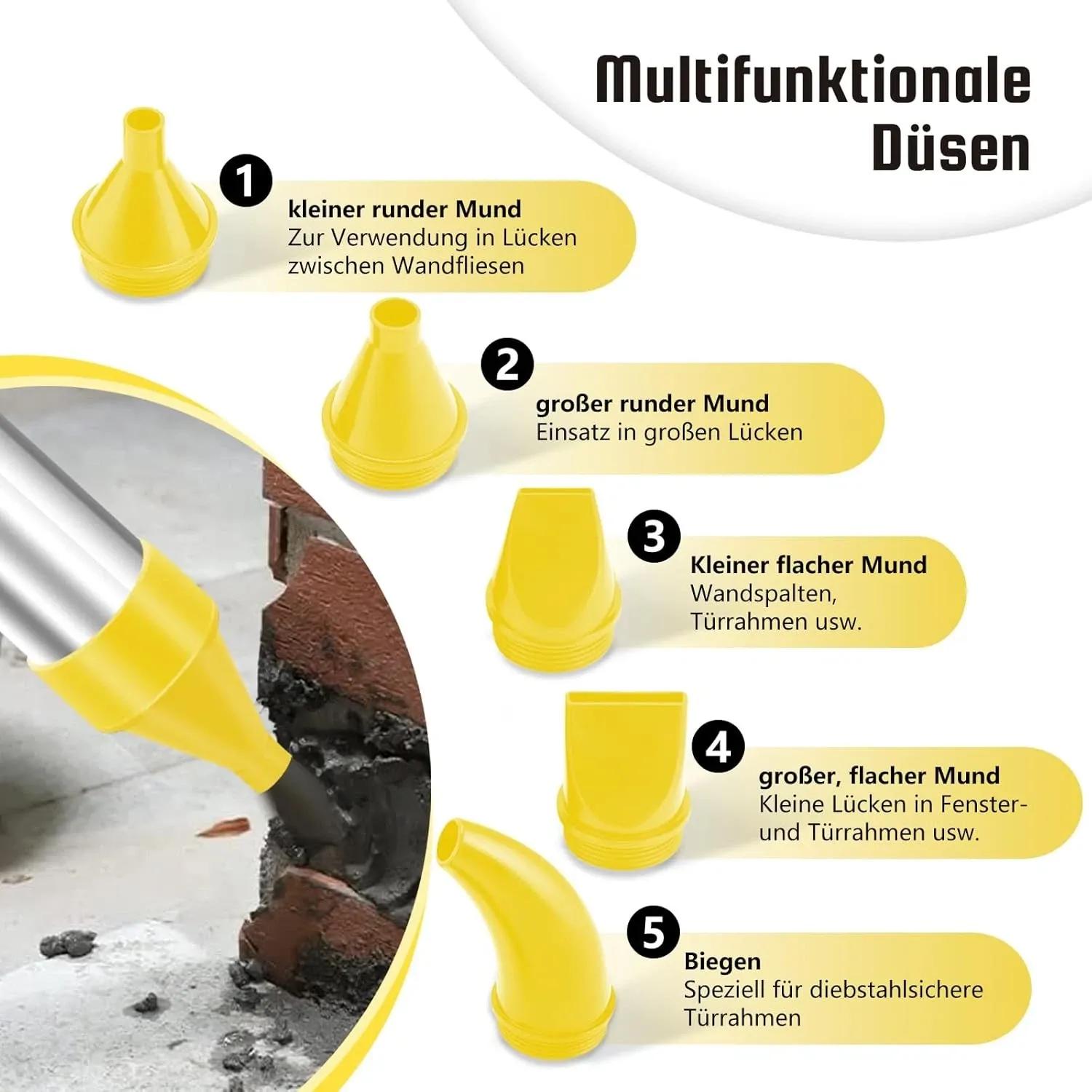 Multifunktionale Düsen

1
kleiner runder Mund
Zur Verwendung in Lücken zwischen Wandfliesen

2
großer runder Mund
Einsatz in großen Lücken

3
Kleiner flacher Mund
Wandspalten, Türrahmen usw.

4
großer, flacher Mund
Kleine Lücken in Fenster- und Türrahmen usw.

5
Biegen
Speziell für diebstahlsichere Türrahmen