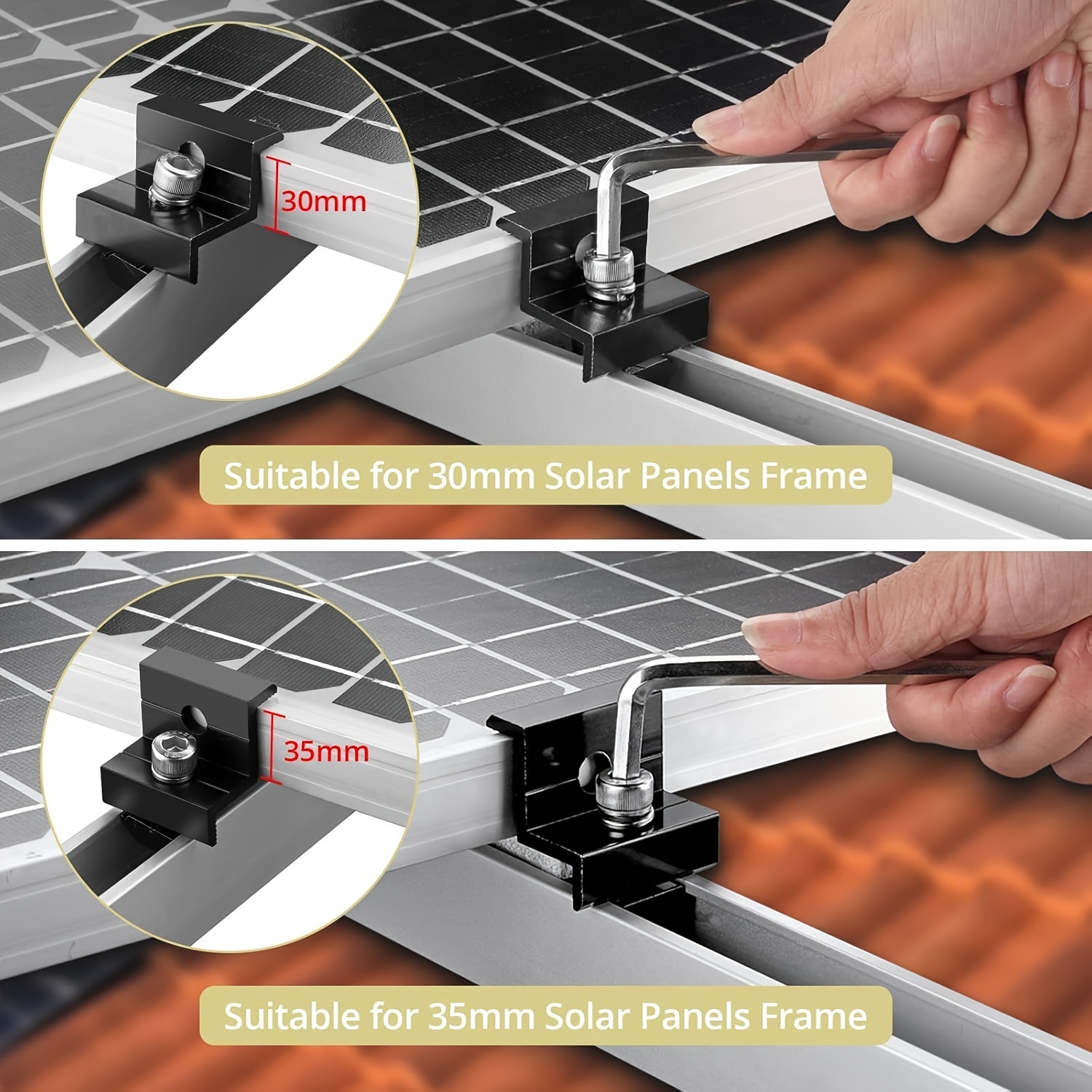 30mm

Suitable for 30mm Solar Panels Frame

35mm

Suitable for 35mm Solar Panels Frame