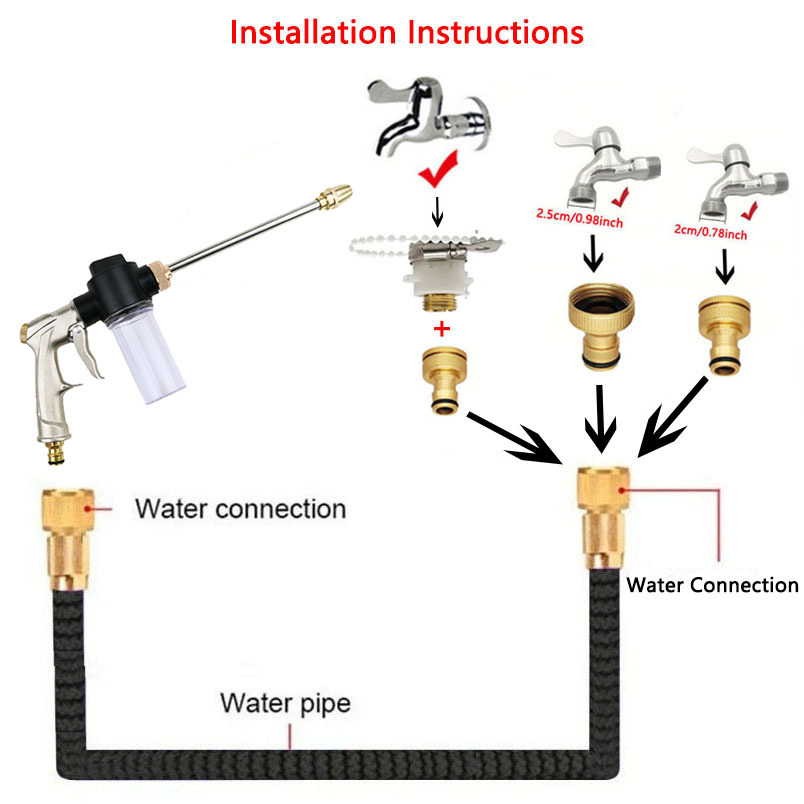 Installation Instructions

2.5cm/0.98inch

2cm/0.78inch

+

Water connection

Water Connection

Water pipe