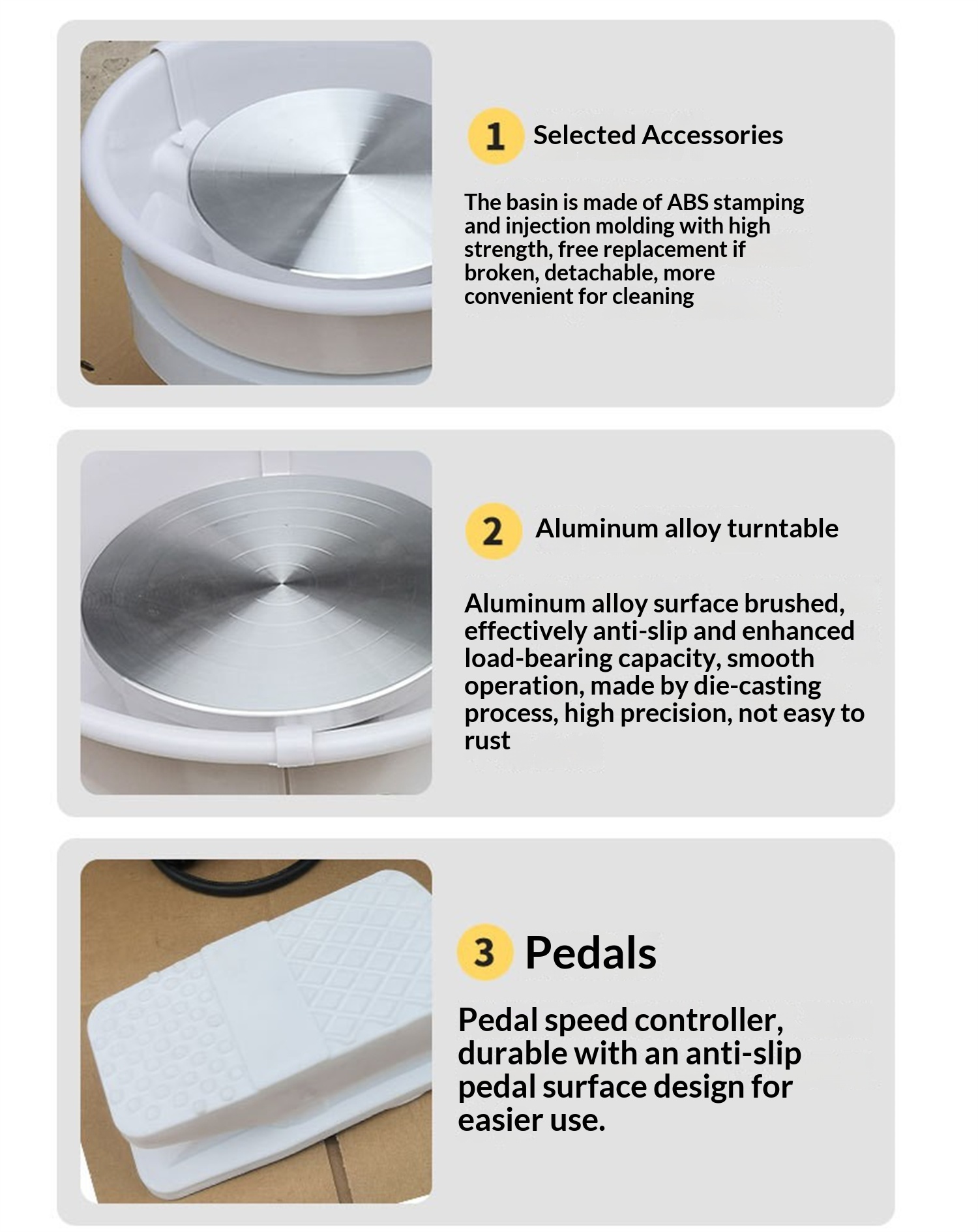 1 Selected Accessories

The basin is made of ABS stamping and injection molding with high strength, free replacement if broken, detachable, more convenient for cleaning

2 Aluminum alloy turntable

Aluminum alloy surface brushed, effectively anti-slip and enhanced load-bearing capacity, smooth operation, made by die-casting process, high precision, not easy to rust

3 Pedals

Pedal speed controller, durable with an anti-slip pedal surface design for easier use.