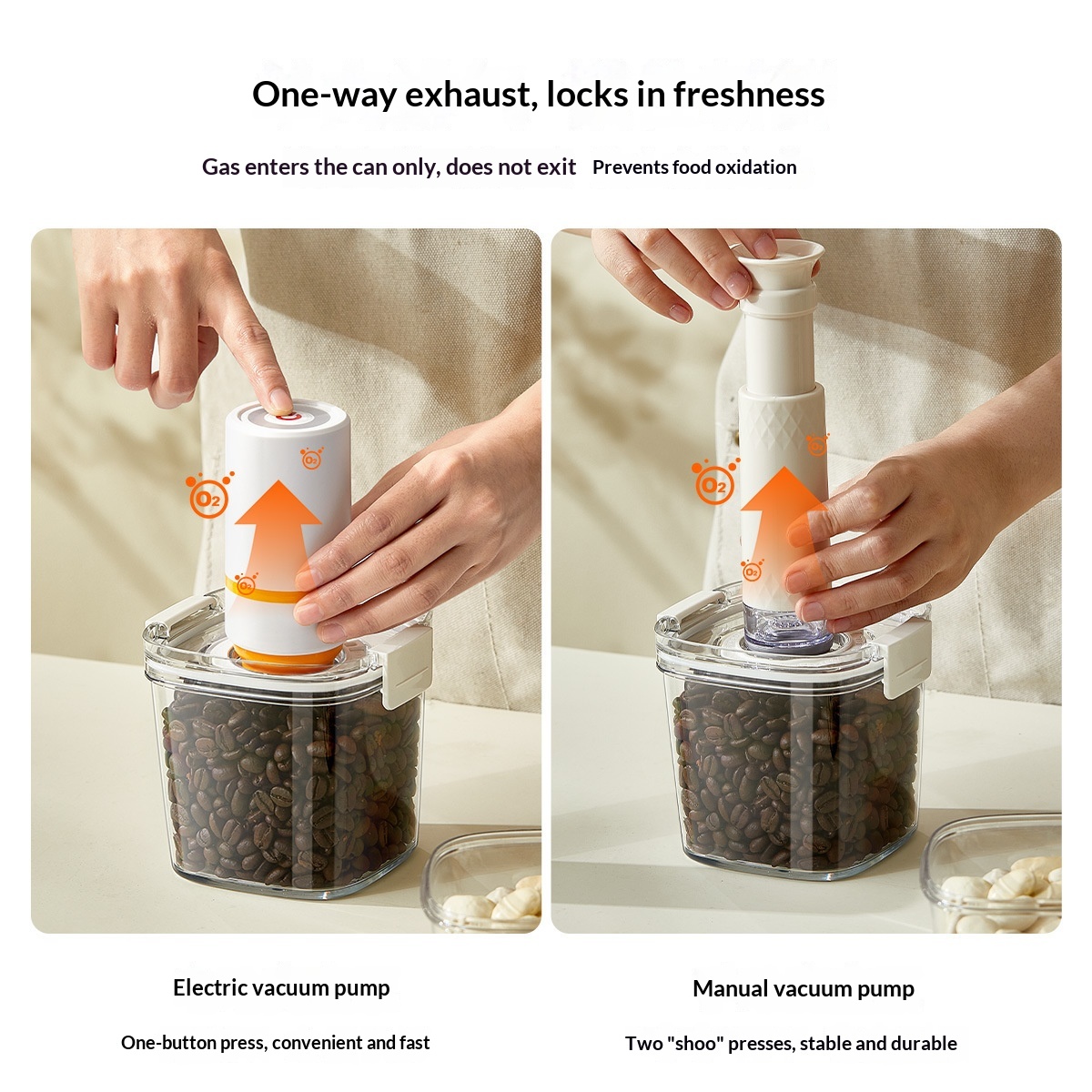 One-way exhaust, locks in freshness

Gas enters the can only, does not exit Prevents food oxidation

$O_2$

$O_2$

$O_2$

$O_2$

$O_2$

$O_2$

Electric vacuum pump

One-button press, convenient and fast

Manual vacuum pump

Two "shoo" presses, stable and durable