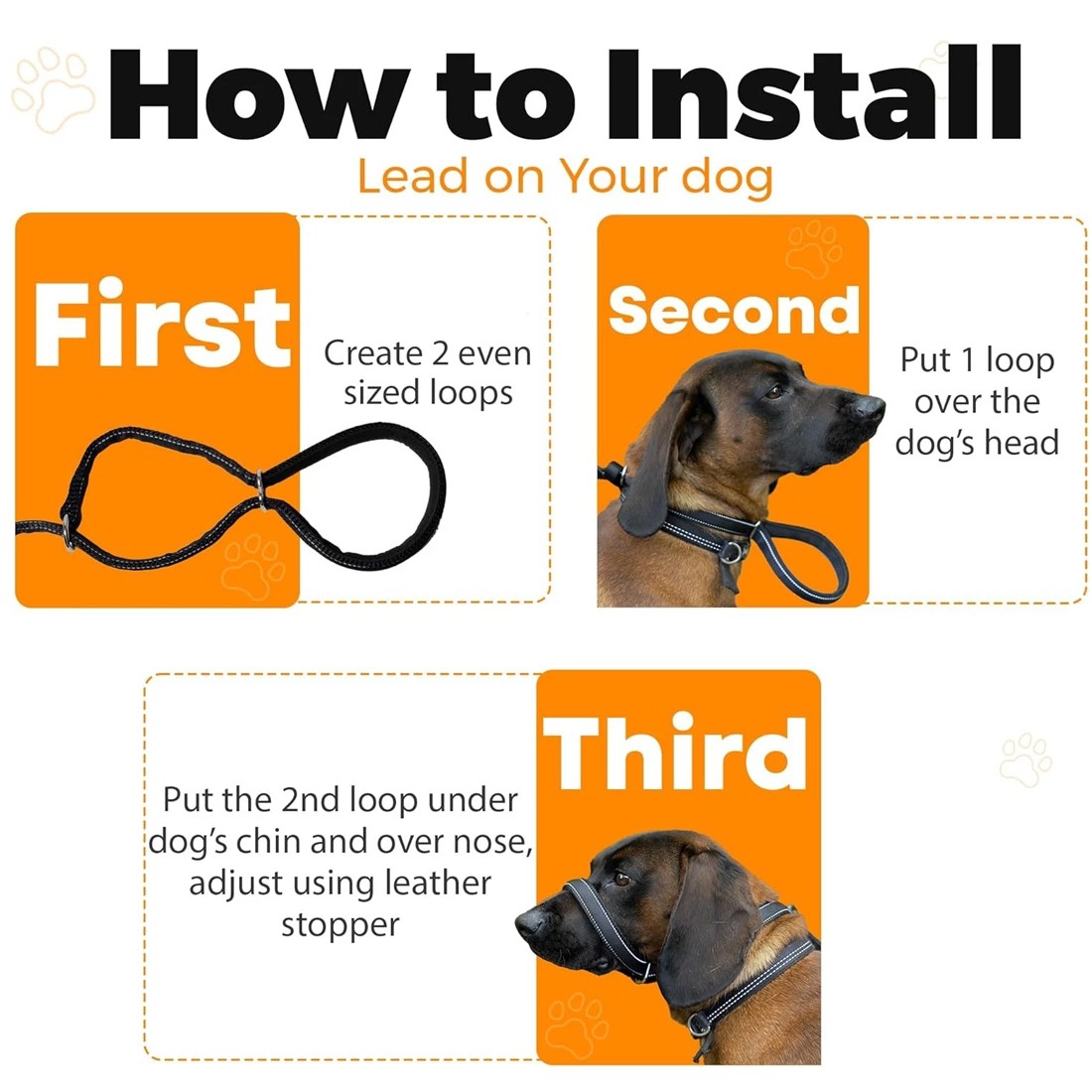 How to Install

Lead on Your dog

First

Create 2 even sized loops

Second

Put 1 loop over the dog's head

Third

Put the 2nd loop under dog's chin and over nose, adjust using leather stopper