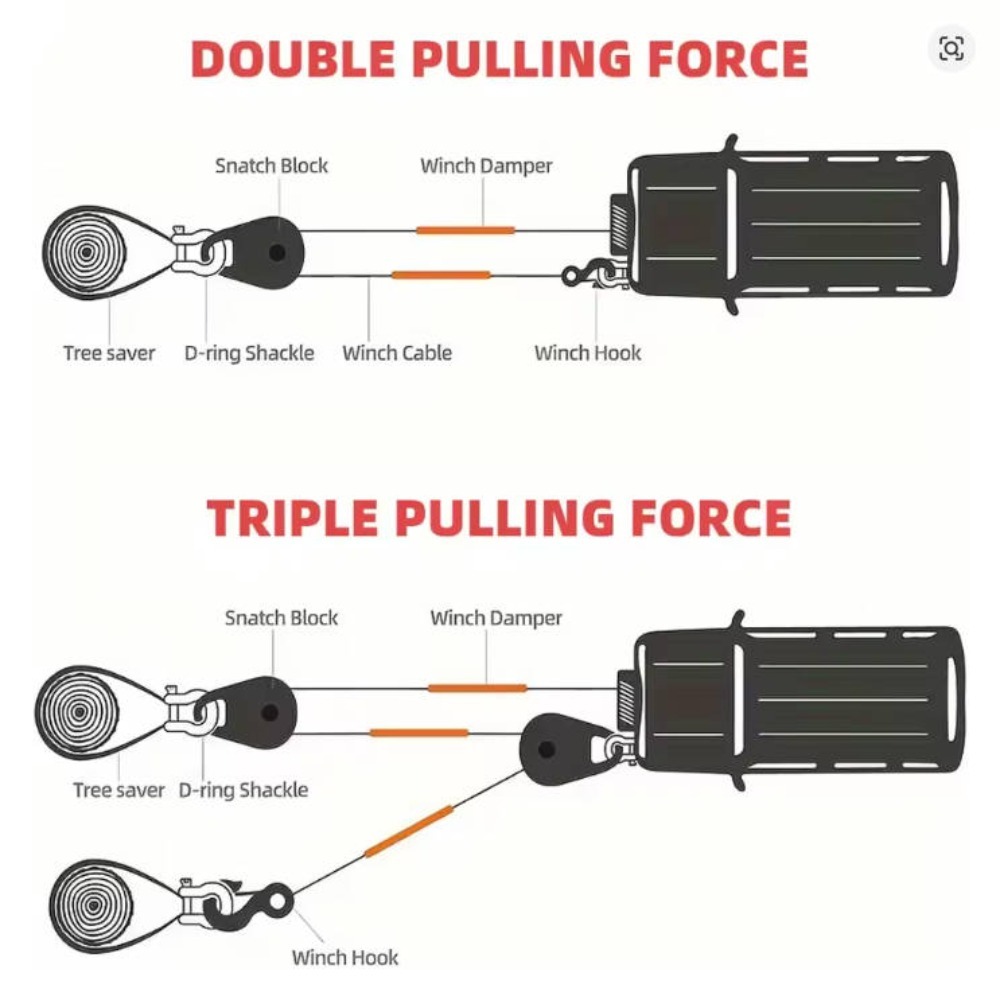 DOUBLE PULLING FORCE

Snatch Block
Winch Damper
Tree saver
D-ring Shackle
Winch Cable
Winch Hook

TRIPLE PULLING FORCE

Snatch Block
Winch Damper
Tree saver
D-ring Shackle
Winch Hook