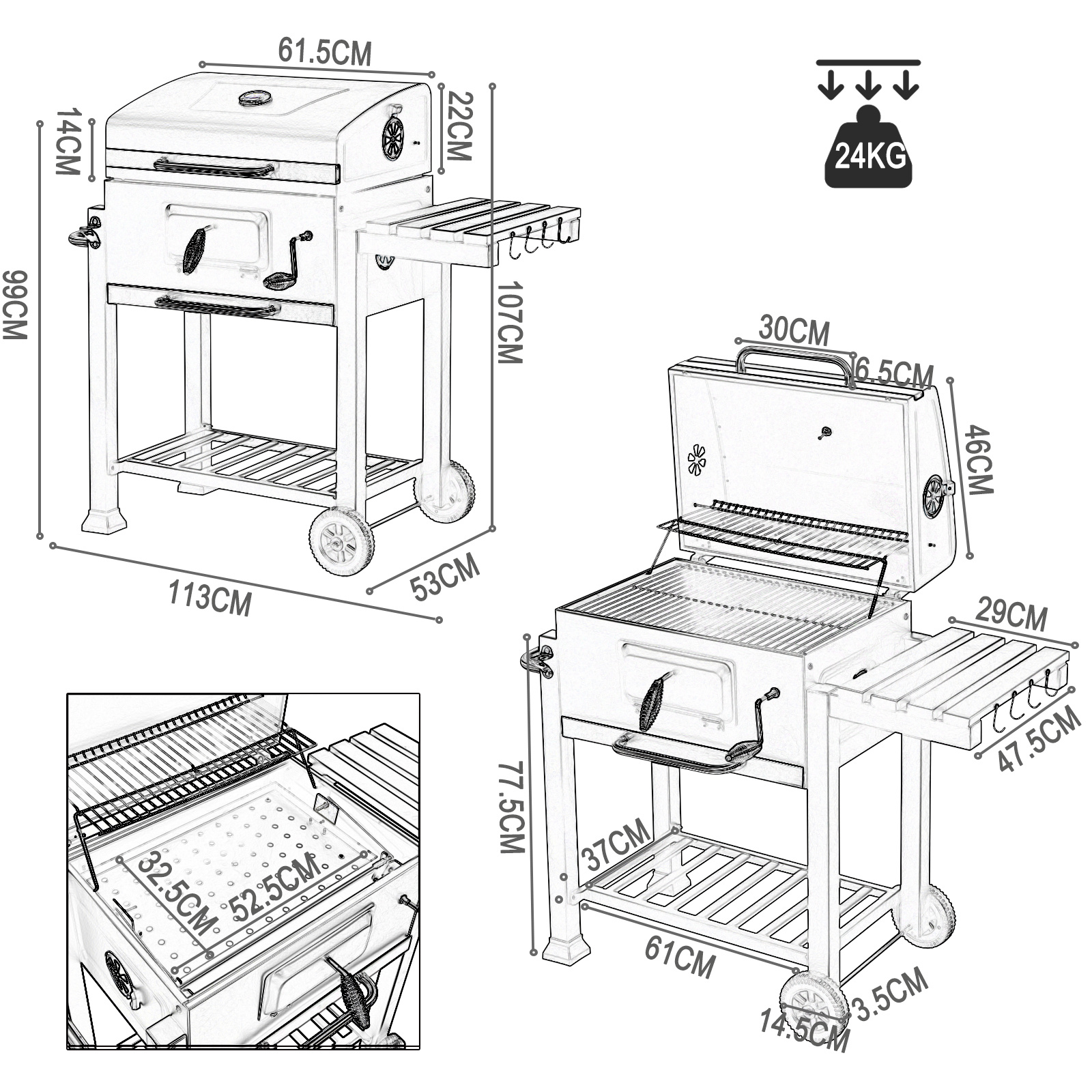 61.5CM
14CM
22CM
99CM
107CM
113CM
53CM
24KG
30CM
6.5CM
46CM
29CM
47.5CM
77.5CM
37CM
61CM
14.5CM
3.5CM
32.5CM
52.5CM