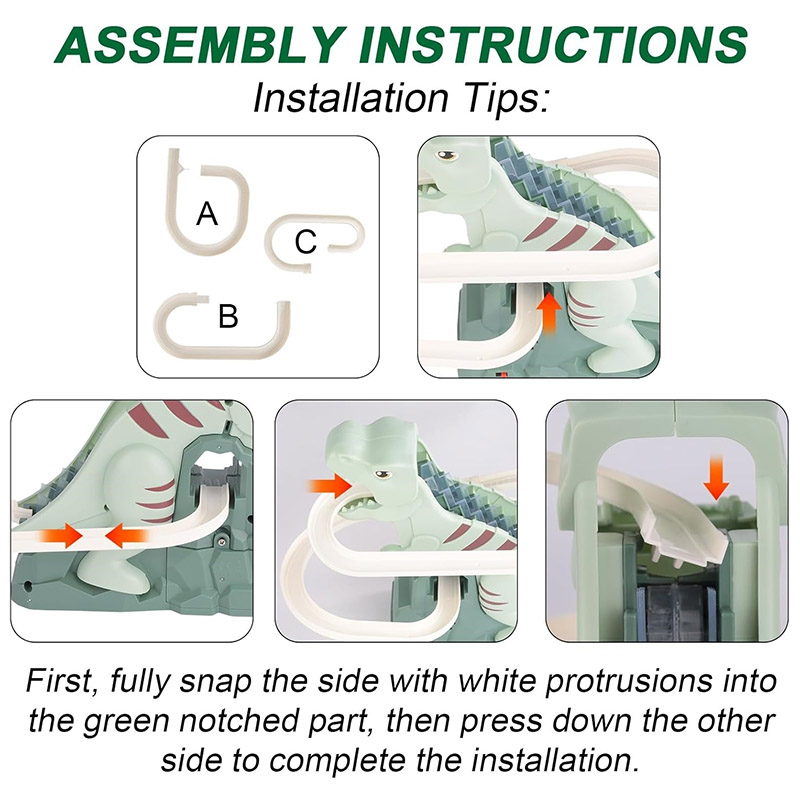 ASSEMBLY INSTRUCTIONS
Installation Tips:

A
C
B

First, fully snap the side with white protrusions into the green notched part, then press down the other side to complete the installation.