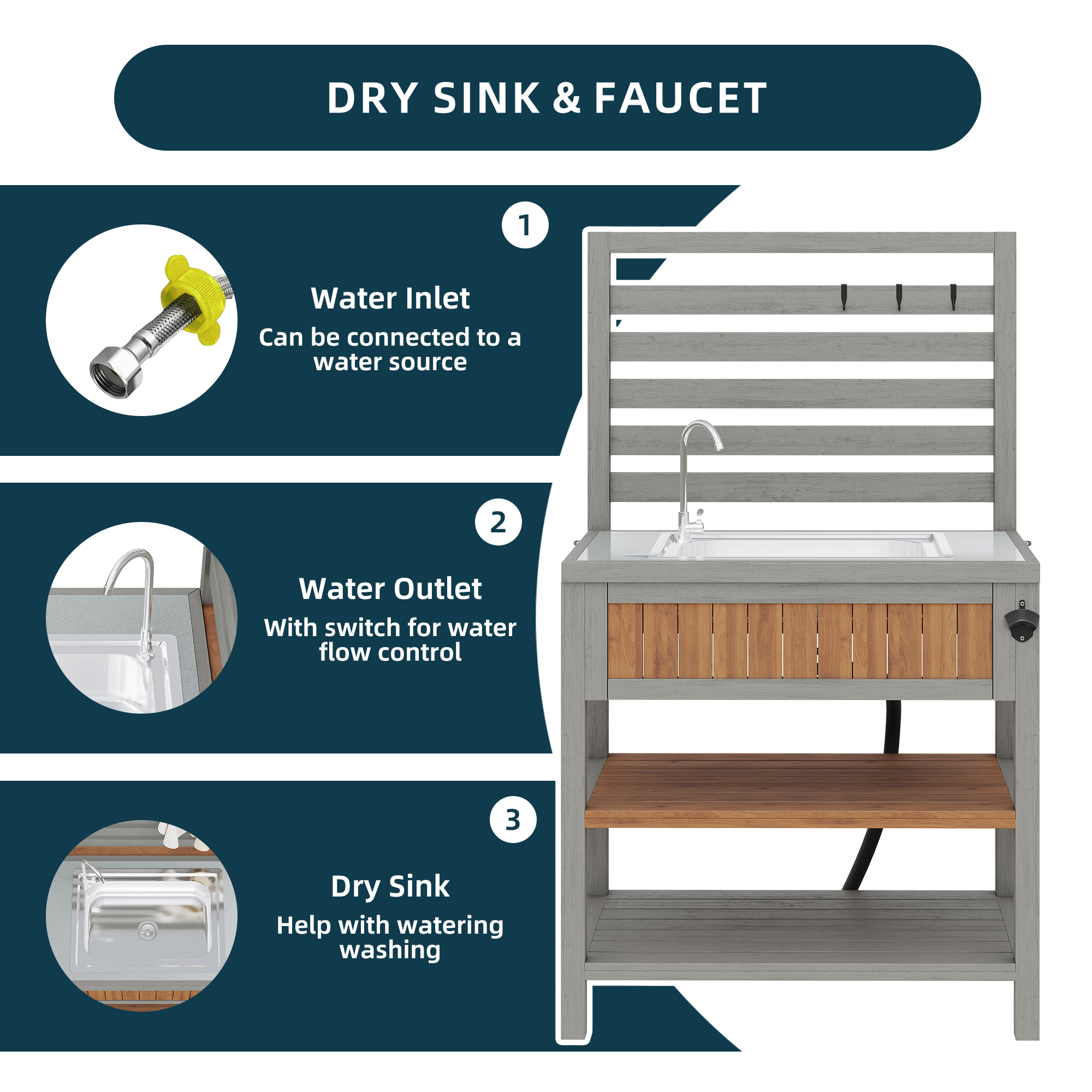 DRY SINK & FAUCET

1

Water Inlet

Can be connected to a water source

2

Water Outlet

With switch for water flow control

3

Dry Sink

Help with watering washing