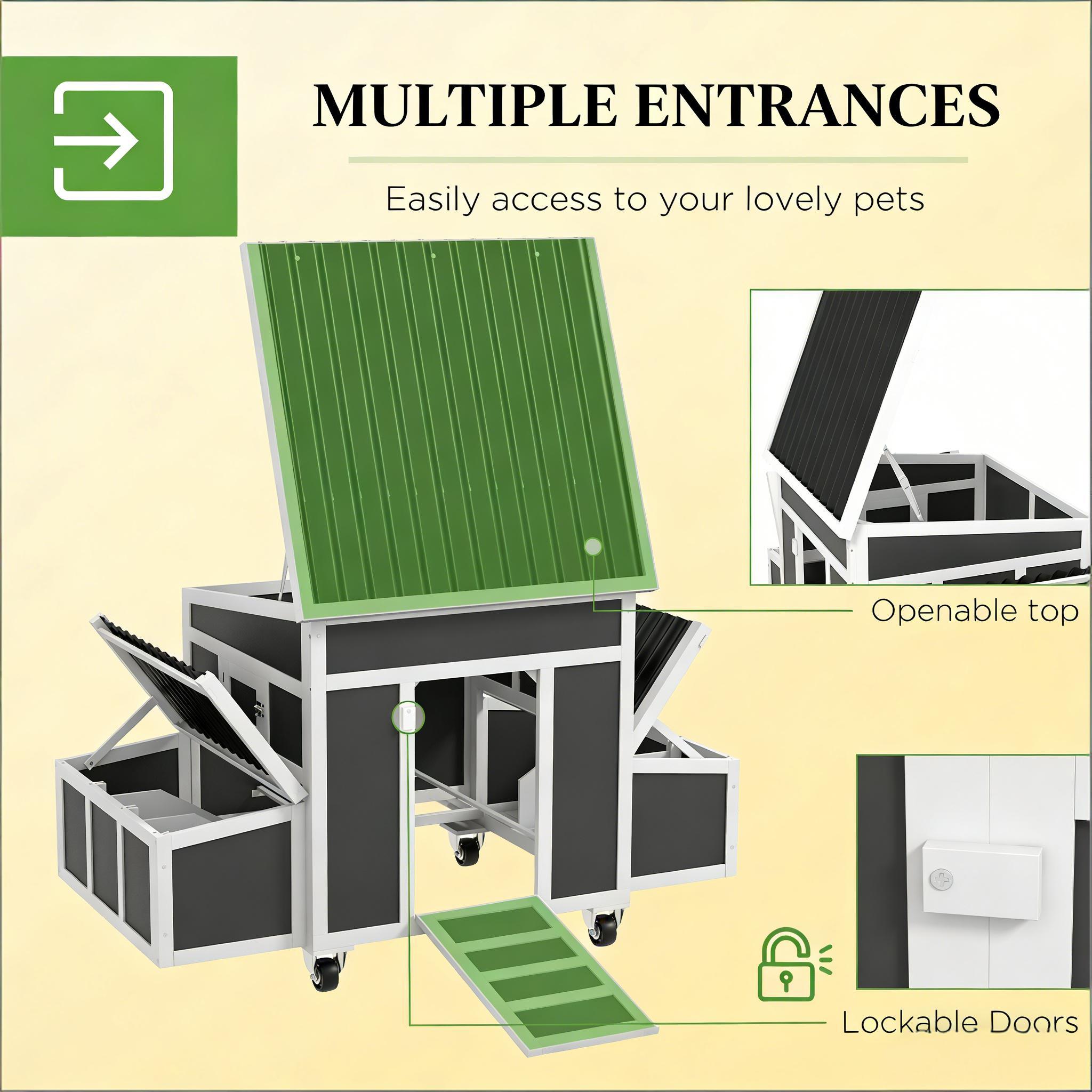 MULTIPLE ENTRANCES

Easily access to your lovely pets

Openable top

Lockable Doors