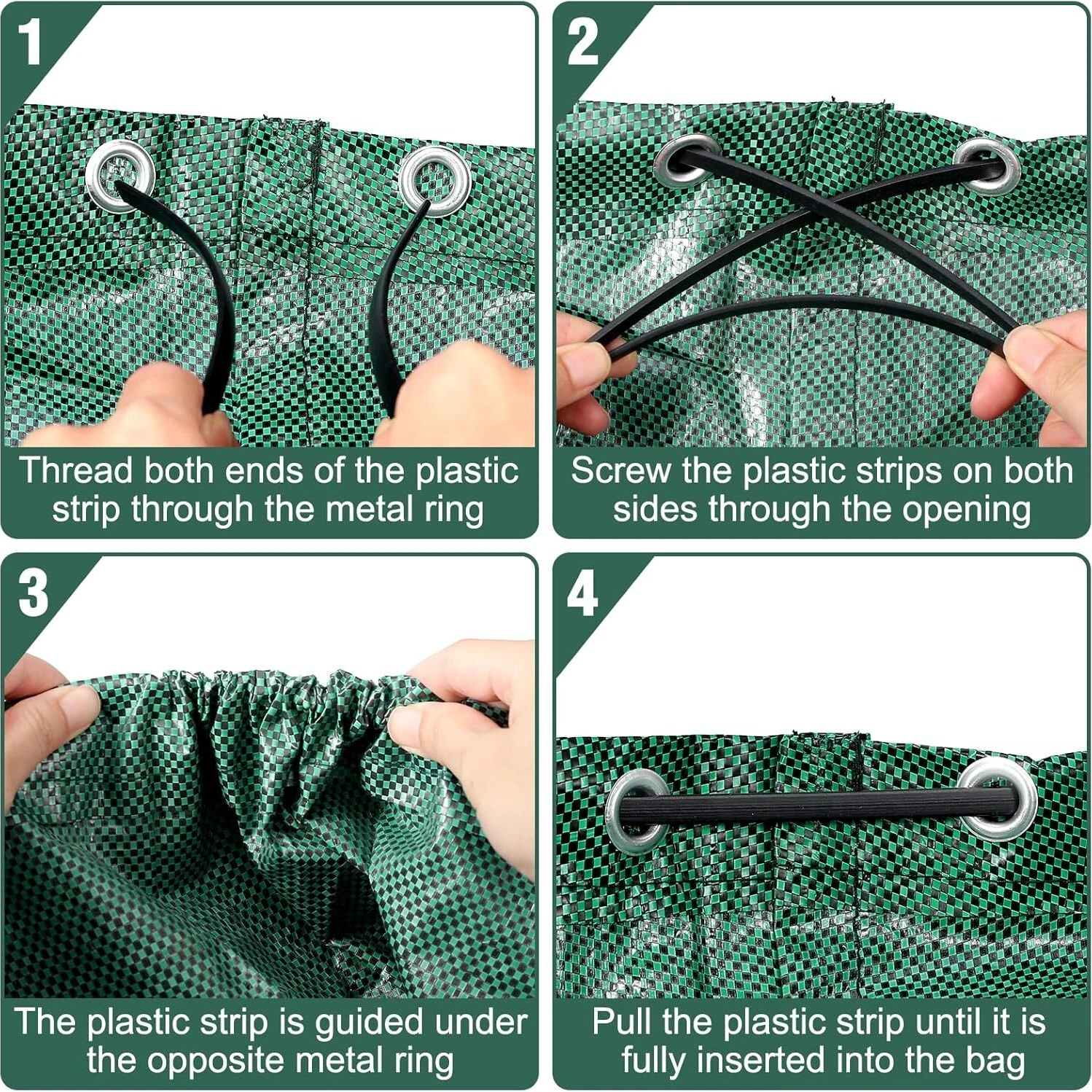 1

Thread both ends of the plastic strip through the metal ring

2

Screw the plastic strips on both sides through the opening

3

The plastic strip is guided under the opposite metal ring

4

Pull the plastic strip until it is fully inserted into the bag