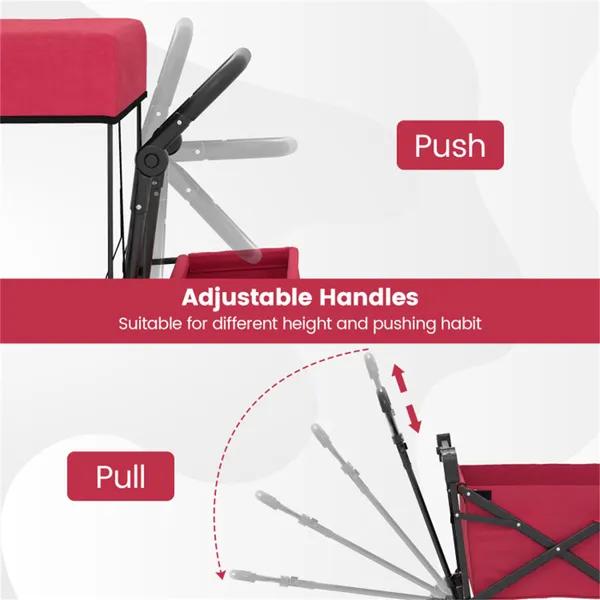 Push

Adjustable Handles
Suitable for different height and pushing habit

Pull