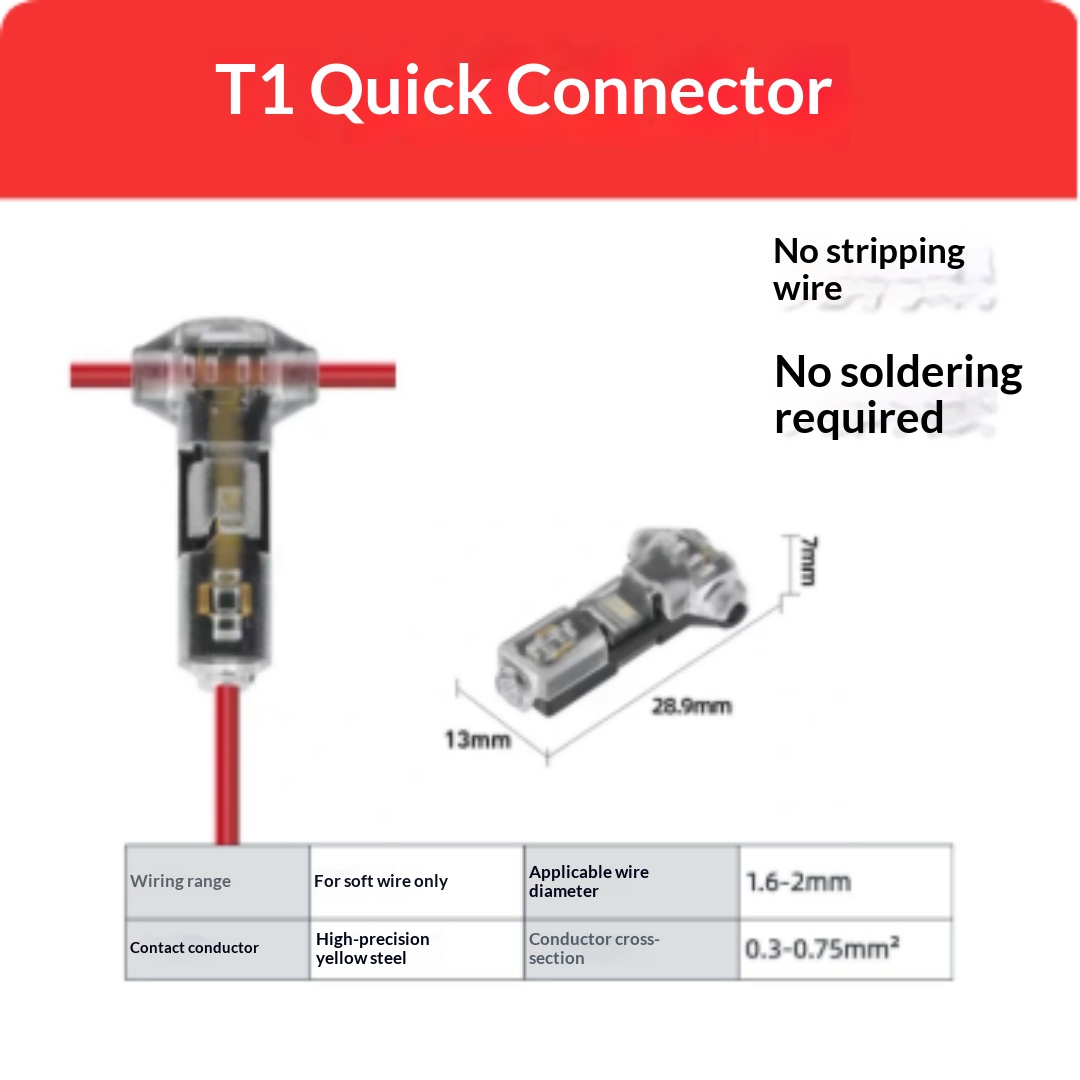 T1 Quick Connector

No stripping wire

No soldering required

7mm

28.9mm

13mm

| Wiring range | For soft wire only | Applicable wire diameter | 1.6-2mm |
|---|---|---|---|
| Contact conductor | High-precision yellow steel | Conductor cross-section | 0.3-0.75mm² |