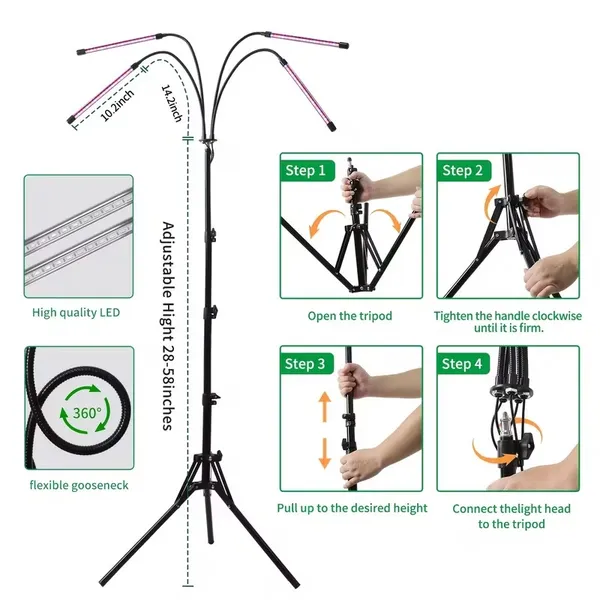 10.2inch

14.2inch

Adjustable Hight 28-58inches

High quality LED

360°

flexible gooseneck

Step 1

Open the tripod

Step 2

Tighten the handle clockwise until it is firm.

Step 3

Pull up to the desired height

Step 4

Connect thelight head to the tripod