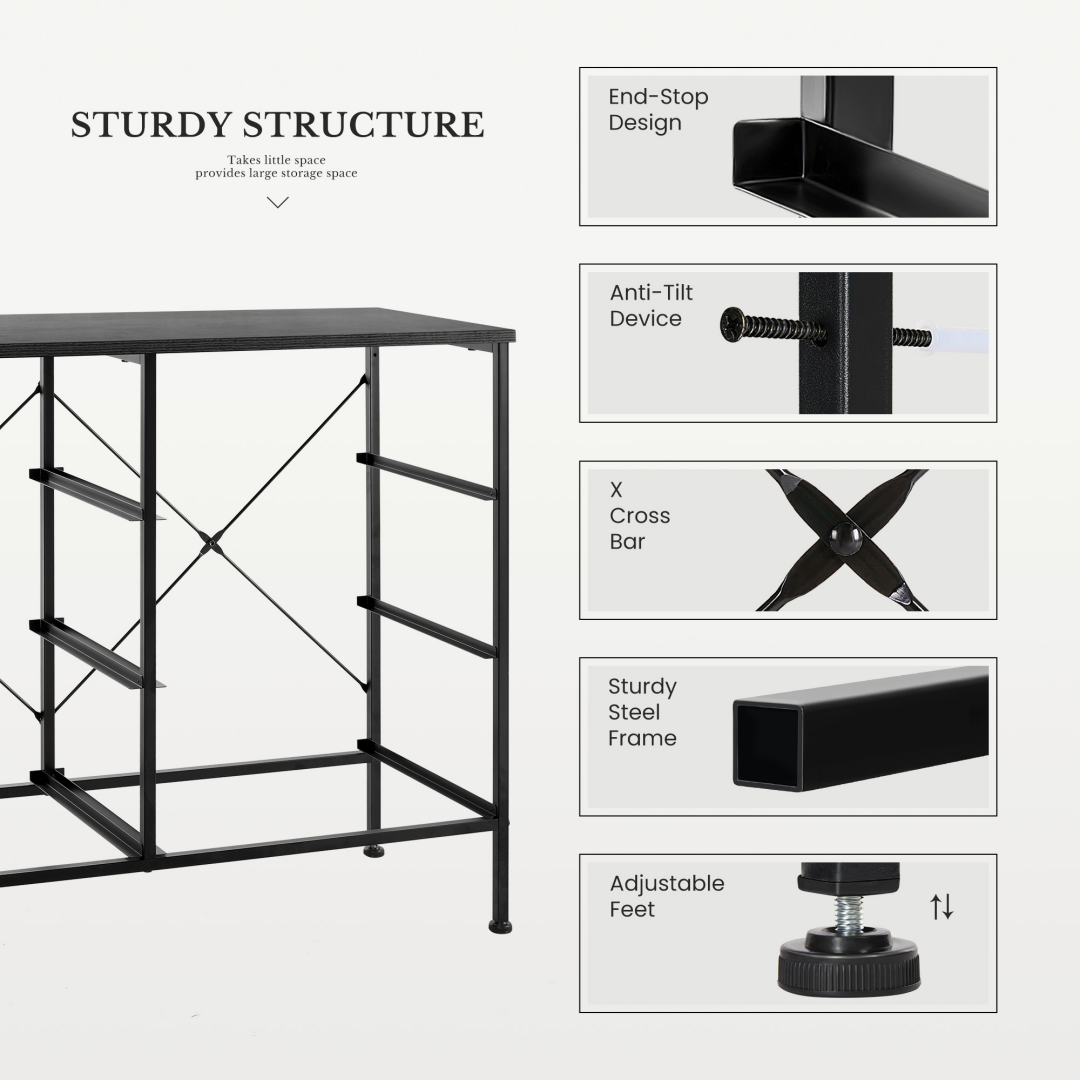 STURDY STRUCTURE

Takes little space
provides large storage space

End-Stop Design

Anti-Tilt Device

X Cross Bar

Sturdy Steel Frame

Adjustable Feet