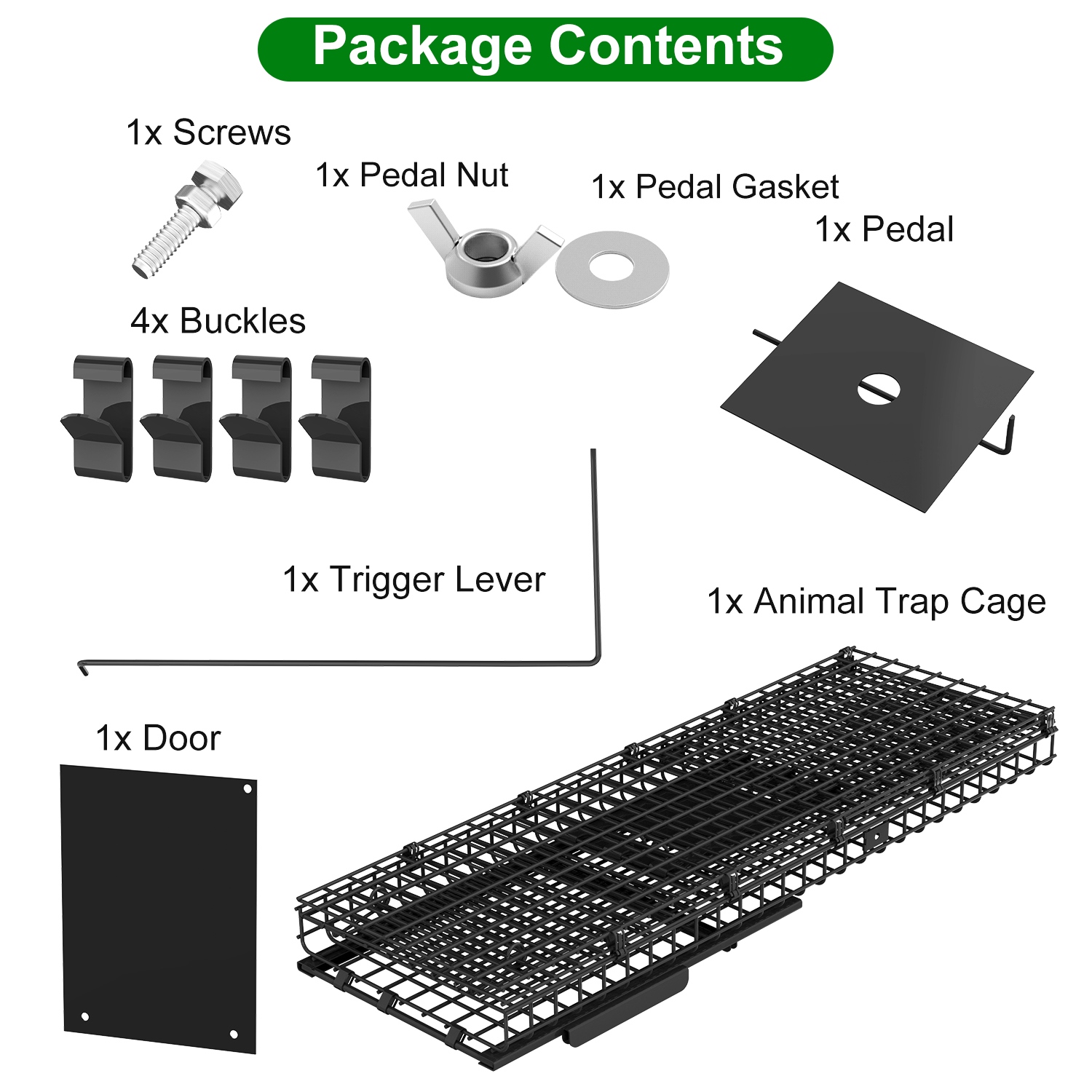 Package Contents

1x Screws

1x Pedal Nut

1x Pedal Gasket

1x Pedal

4x Buckles

1x Trigger Lever

1x Animal Trap Cage

1x Door