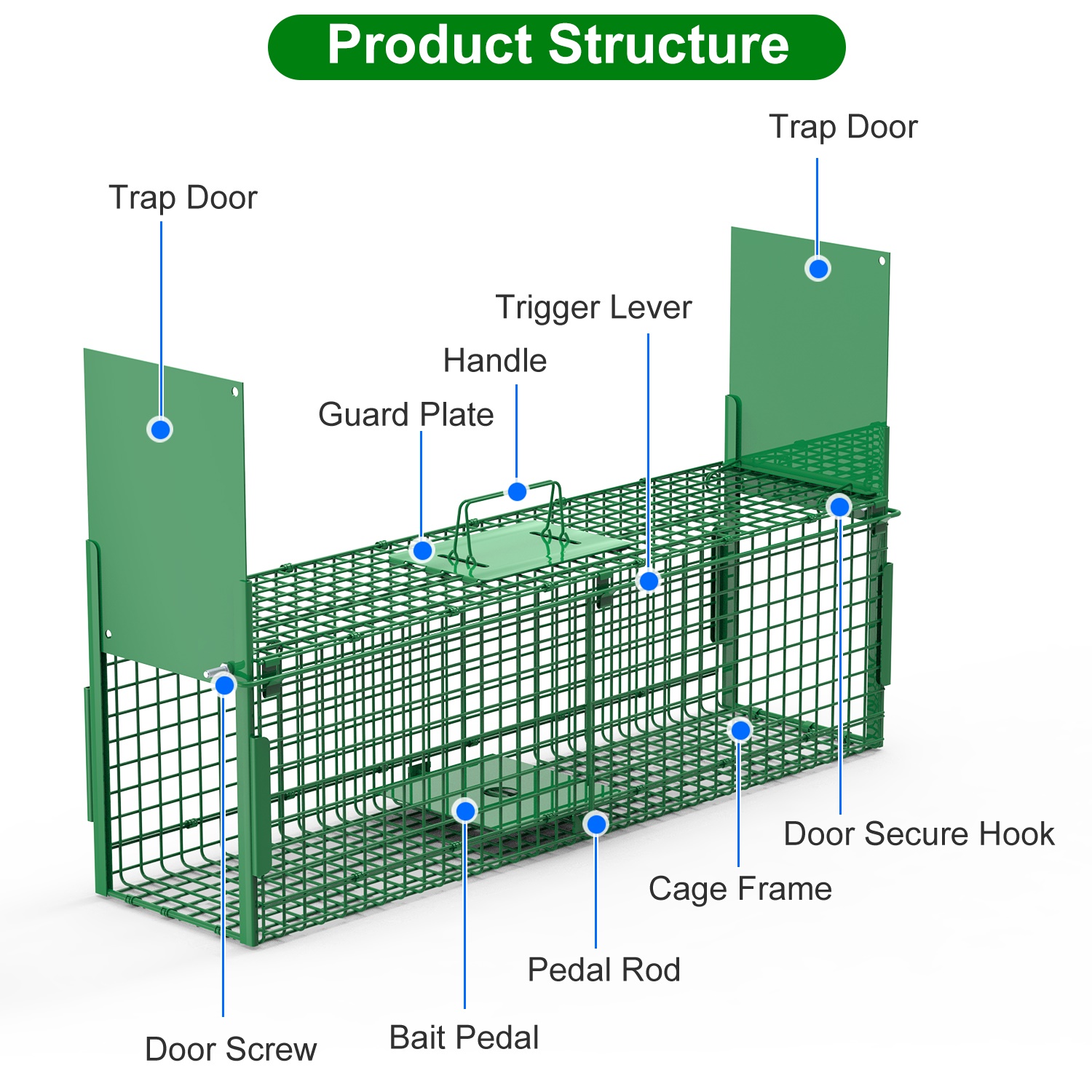 Product Structure

Trap Door

Trap Door

Trigger Lever

Handle

Guard Plate

Door Secure Hook

Cage Frame

Pedal Rod

Bait Pedal

Door Screw