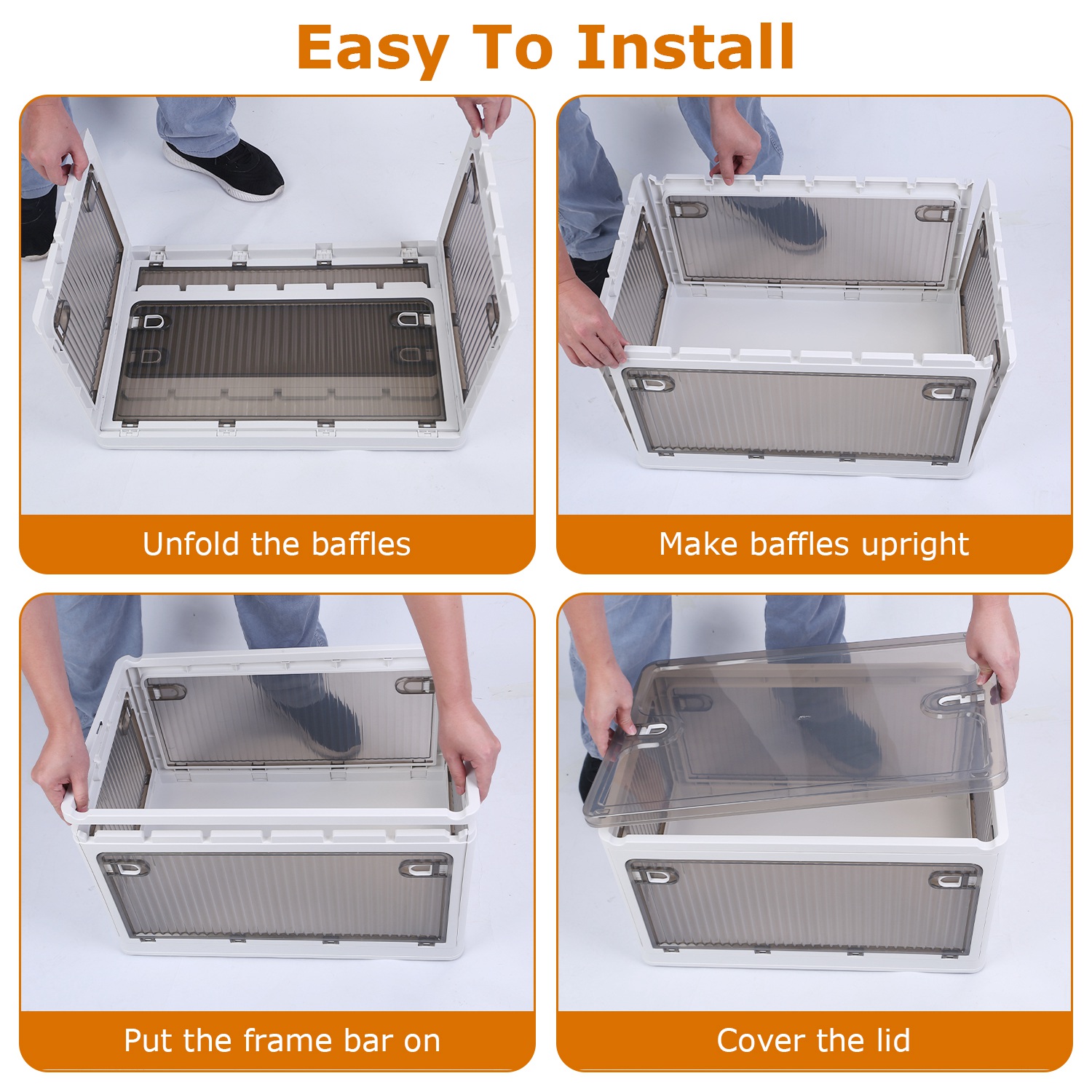 Easy To Install

Unfold the baffles

Make baffles upright

Put the frame bar on

Cover the lid