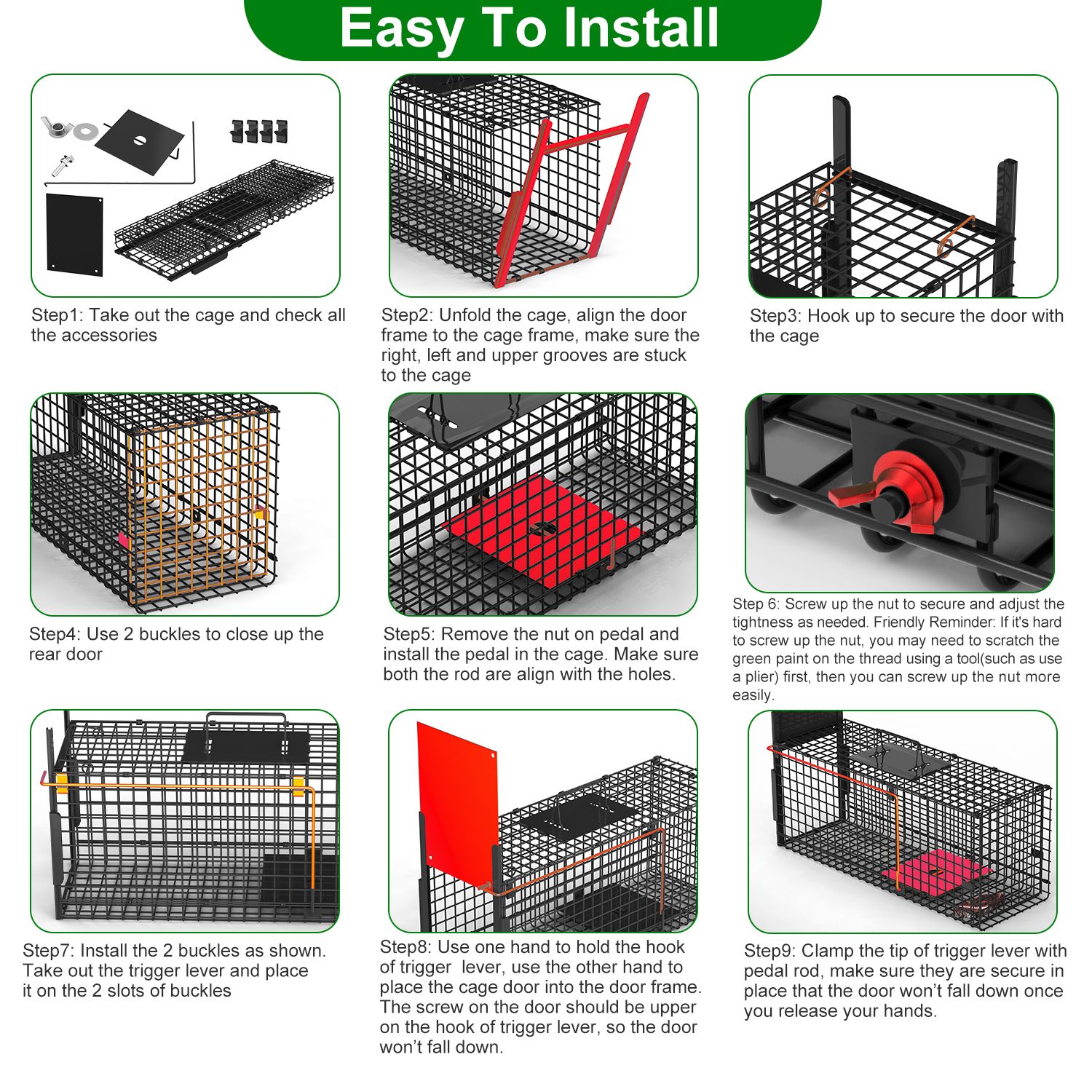 Easy To Install

Step1: Take out the cage and check all the accessories

Step2: Unfold the cage, align the door frame to the cage frame, make sure the right, left and upper grooves are stuck to the cage

Step3: Hook up to secure the door with the cage

Step4: Use 2 buckles to close up the rear door

Step5: Remove the nut on pedal and install the pedal in the cage. Make sure both the rod are align with the holes.

Step 6: Screw up the nut to secure and adjust the tightness as needed. Friendly Reminder: If it's hard to screw up the nut, you may need to scratch the green paint on the thread using a tool(such as use a plier) first, then you can screw up the nut more easily.

Step7: Install the 2 buckles as shown. Take out the trigger lever and place it on the 2 slots of buckles

Step8: Use one hand to hold the hook of trigger lever, use the other hand to place the cage door into the door frame. The screw on the door should be upper on the hook of trigger lever, so the door won't fall down.

Step9: Clamp the tip of trigger lever with pedal rod, make sure they are secure in place that the door won't fall down once you release your hands.