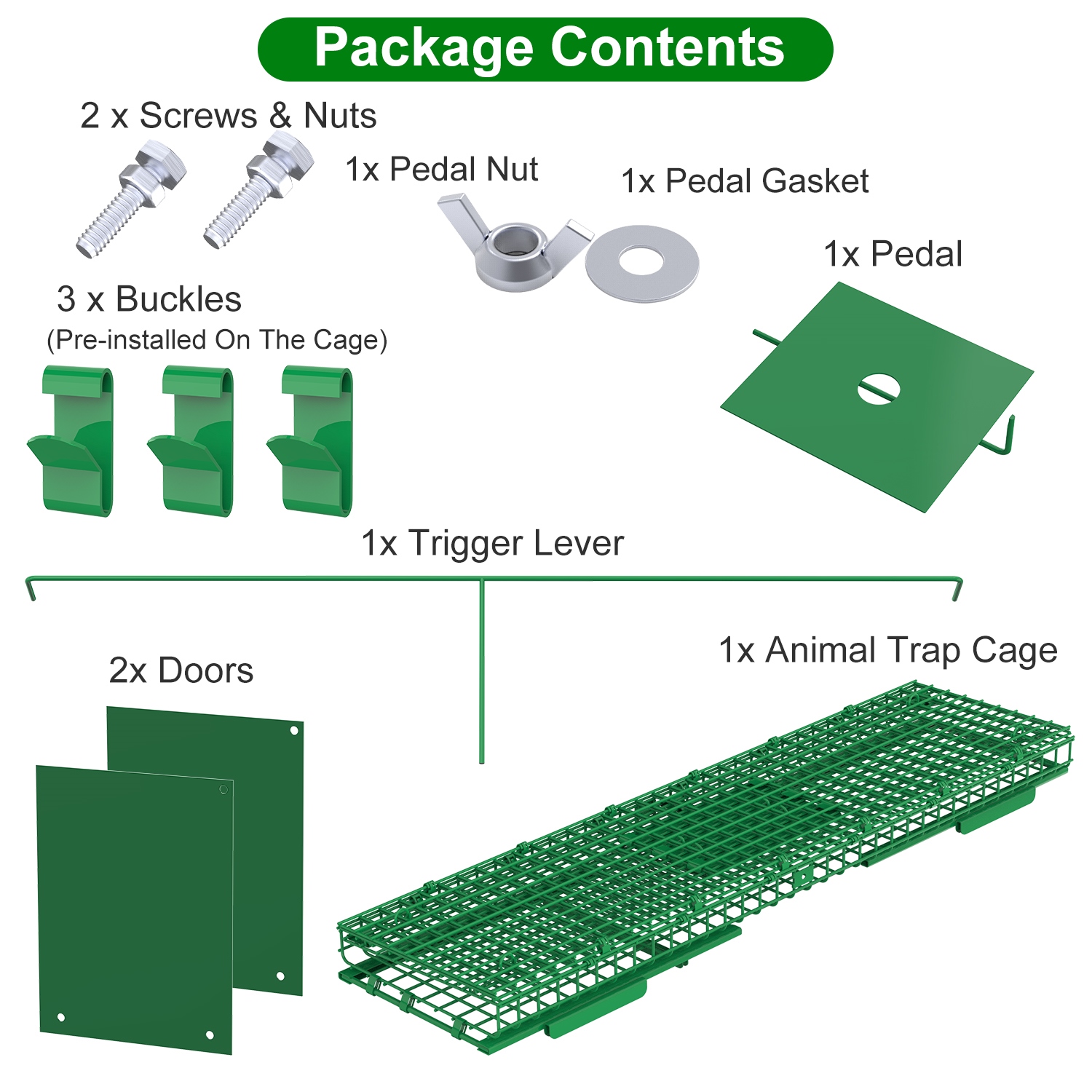 Package Contents

2 x Screws & Nuts

1x Pedal Nut

1x Pedal Gasket

1x Pedal

3 x Buckles
(Pre-installed On The Cage)

1x Trigger Lever

2x Doors

1x Animal Trap Cage