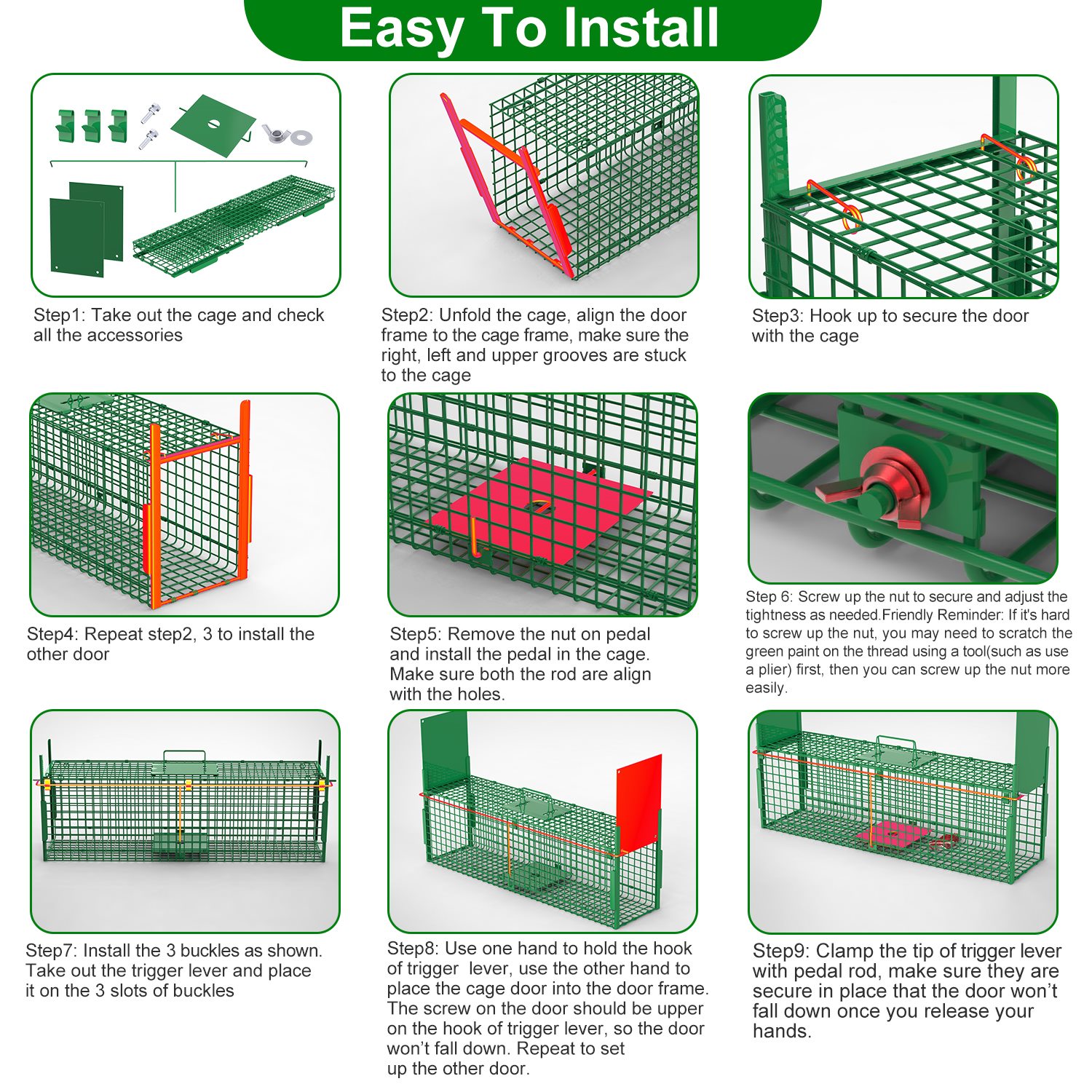 Easy To Install

Step1: Take out the cage and check all the accessories

Step2: Unfold the cage, align the door frame to the cage frame, make sure the right, left and upper grooves are stuck to the cage

Step3: Hook up to secure the door with the cage

Step4: Repeat step2, 3 to install the other door

Step5: Remove the nut on pedal and install the pedal in the cage. Make sure both the rod are align with the holes.

Step 6: Screw up the nut to secure and adjust the tightness as needed.Friendly Reminder: If it's hard to screw up the nut, you may need to scratch the green paint on the thread using a tool(such as use a plier) first, then you can screw up the nut more easily.

Step7: Install the 3 buckles as shown. Take out the trigger lever and place it on the 3 slots of buckles

Step8: Use one hand to hold the hook of trigger lever, use the other hand to place the cage door into the door frame. The screw on the door should be upper on the hook of trigger lever, so the door won't fall down. Repeat to set up the other door.

Step9: Clamp the tip of trigger lever with pedal rod, make sure they are secure in place that the door won't fall down once you release your hands.