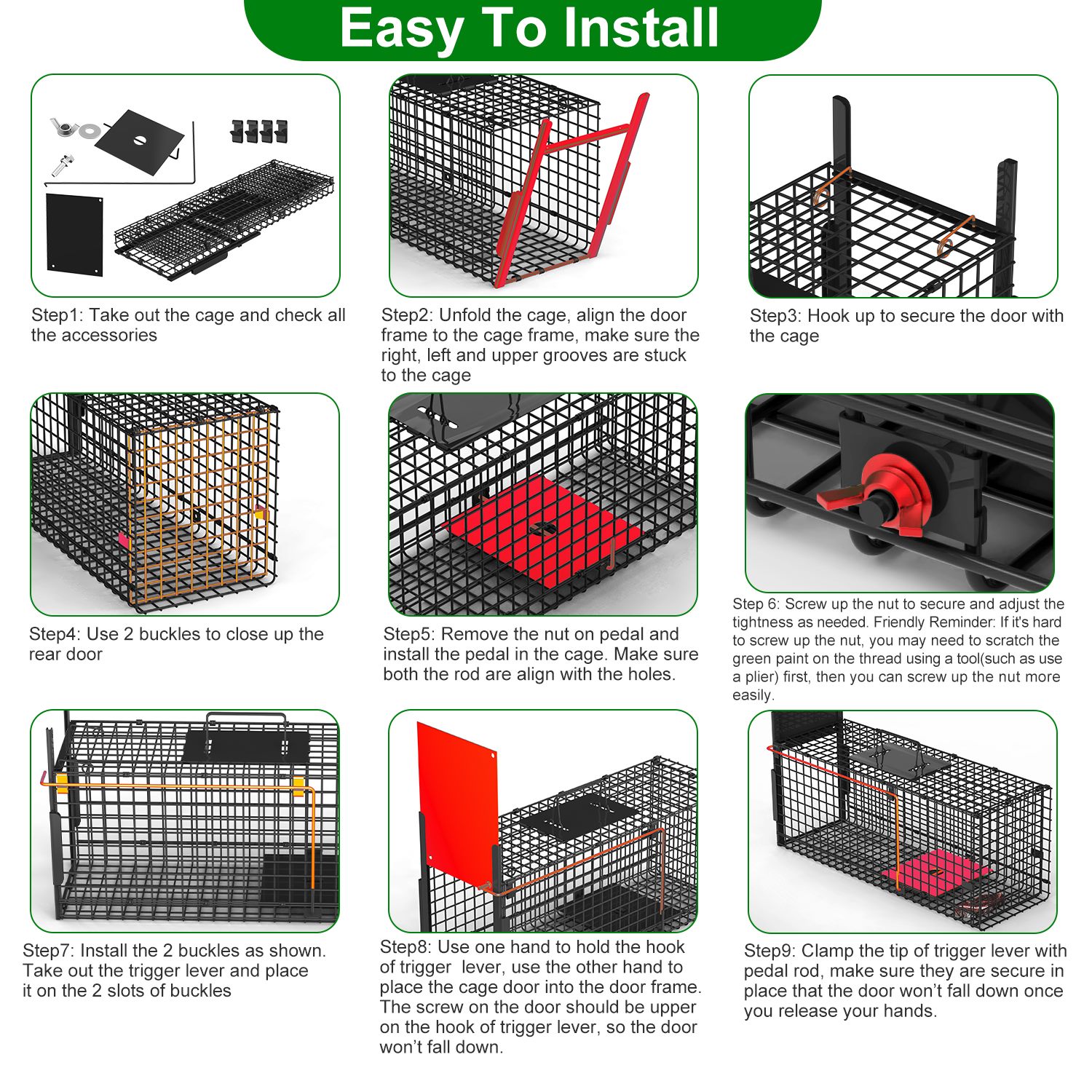 Easy To Install

Step1: Take out the cage and check all the accessories

Step2: Unfold the cage, align the door frame to the cage frame, make sure the right, left and upper grooves are stuck to the cage

Step3: Hook up to secure the door with the cage

Step4: Use 2 buckles to close up the rear door

Step5: Remove the nut on pedal and install the pedal in the cage. Make sure both the rod are align with the holes.

Step 6: Screw up the nut to secure and adjust the tightness as needed. Friendly Reminder: If it's hard to screw up the nut, you may need to scratch the green paint on the thread using a tool(such as use a plier) first, then you can screw up the nut more easily.

Step7: Install the 2 buckles as shown. Take out the trigger lever and place it on the 2 slots of buckles

Step8: Use one hand to hold the hook of trigger lever, use the other hand to place the cage door into the door frame. The screw on the door should be upper on the hook of trigger lever, so the door won't fall down.

Step9: Clamp the tip of trigger lever with pedal rod, make sure they are secure in place that the door won't fall down once you release your hands.