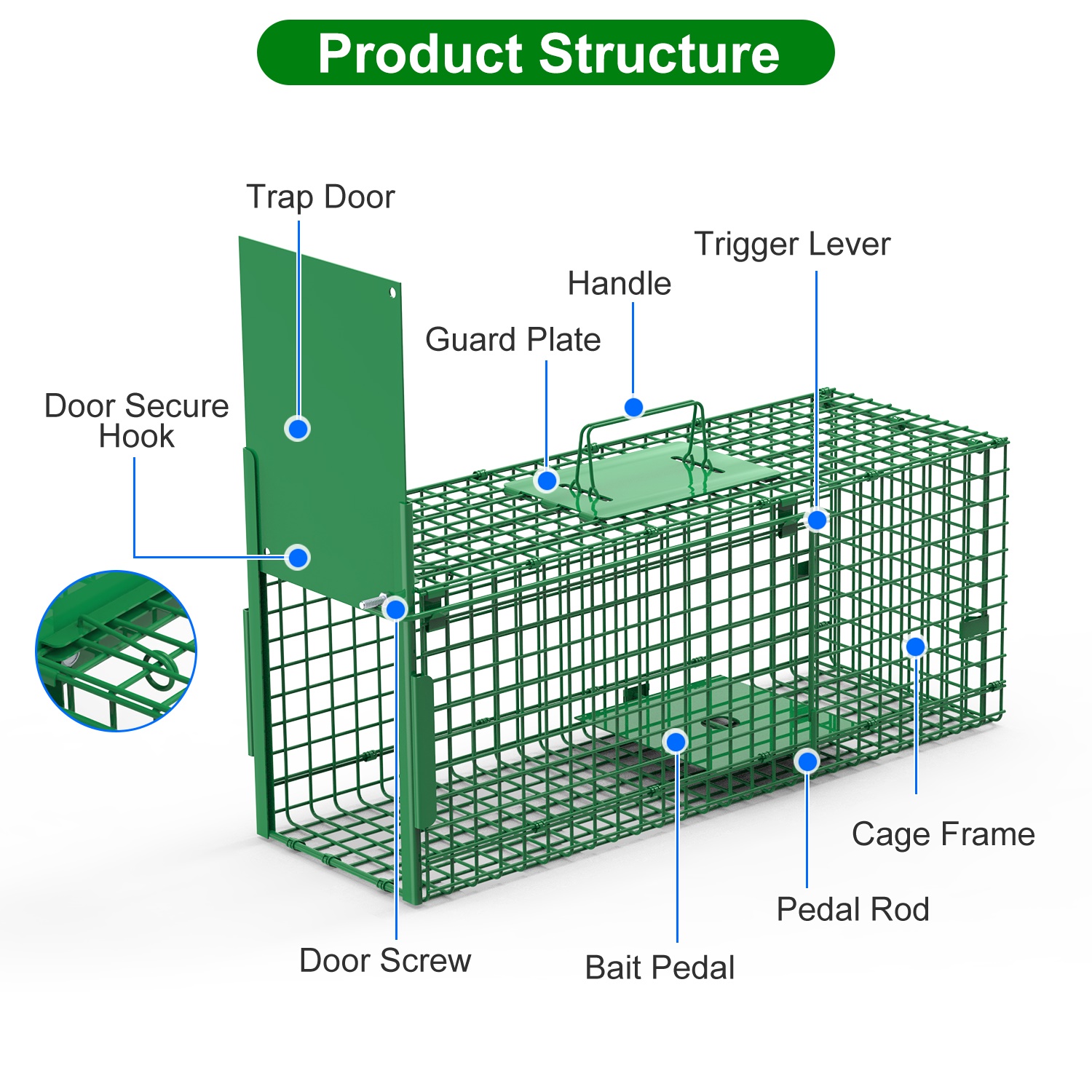 Product Structure

Trap Door

Trigger Lever

Handle

Guard Plate

Door Secure Hook

Cage Frame

Pedal Rod

Door Screw

Bait Pedal