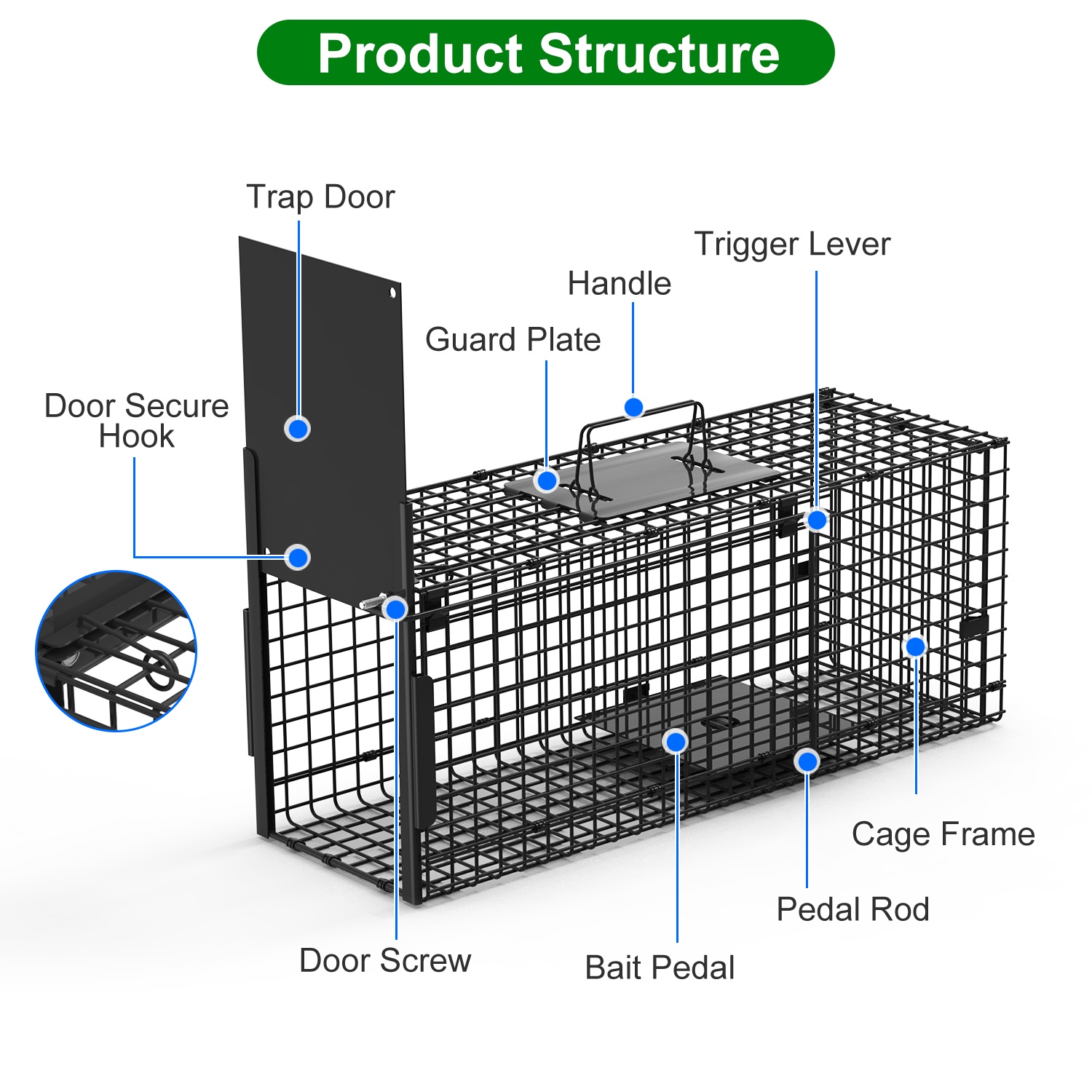 Product Structure

Trap Door

Trigger Lever

Handle

Guard Plate

Door Secure Hook

Cage Frame

Pedal Rod

Door Screw

Bait Pedal