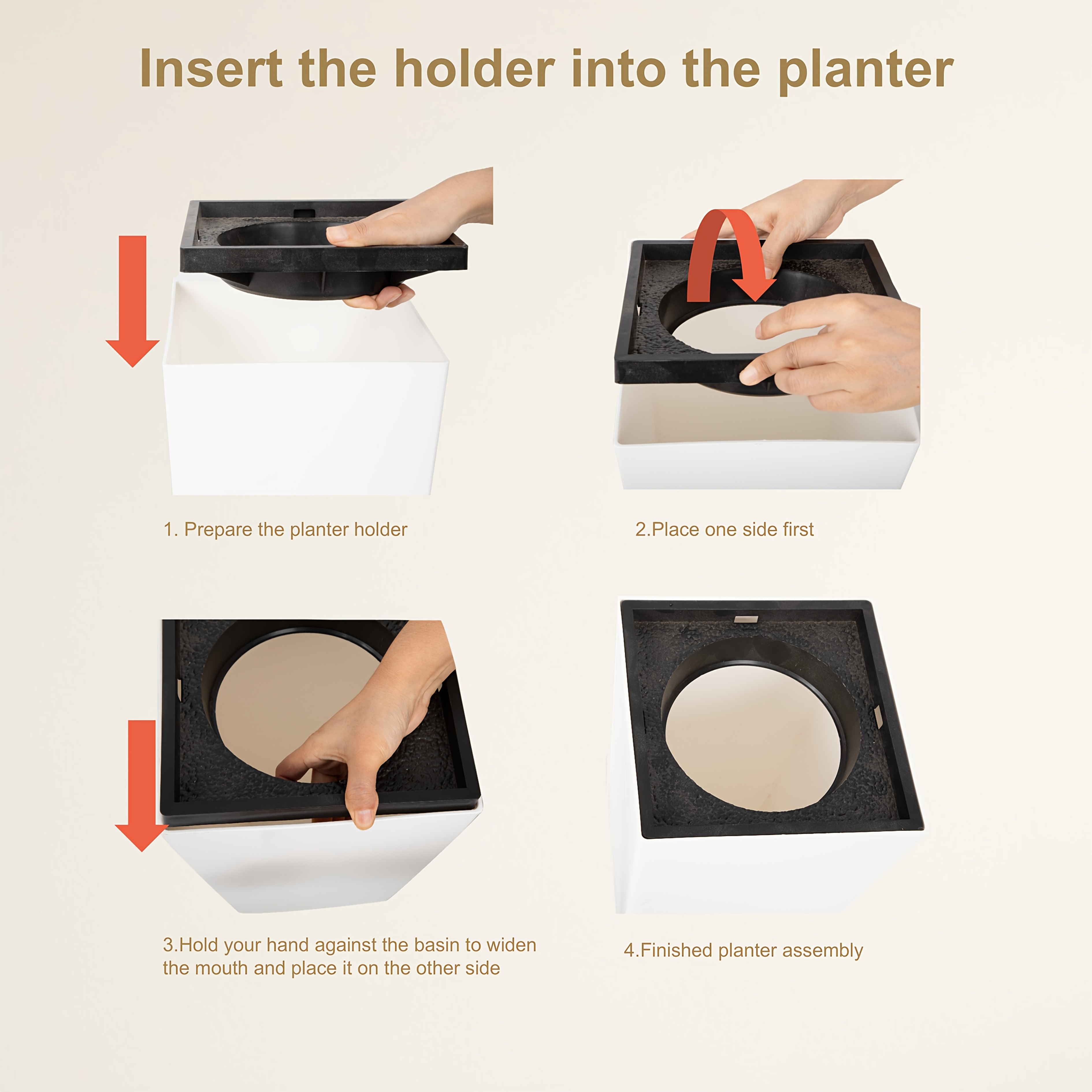 Insert the holder into the planter

1. Prepare the planter holder

2.Place one side first

3.Hold your hand against the basin to widen the mouth and place it on the other side

4.Finished planter assembly