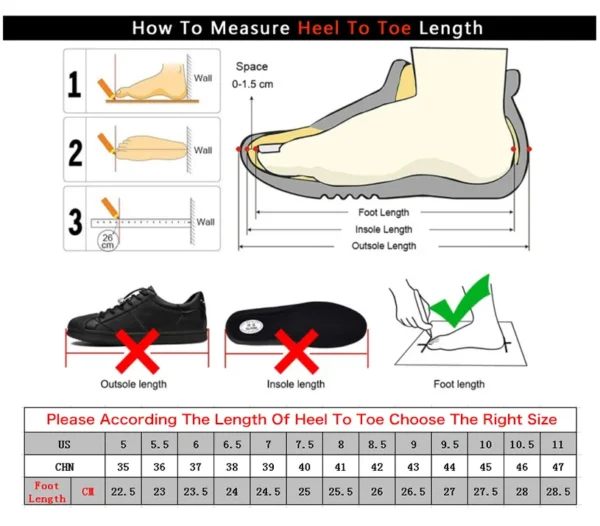 How To Measure Heel To Toe Length

1 Wall

2 Wall

3 Wall 26 cm

Space 0-1.5 cm

Foot Length
Insole Length
Outsole Length

Outsole length

Insole length

Foot length

Please According The Length Of Heel To Toe Choose The Right Size

| US | | 5 | 5.5 | 6 | 6.5 | 7 | 7.5 | 8 | 8.5 | 9 | 9.5 | 10 | 10.5 | 11 |
|---|---|---|---|---|---|---|---|---|---|---|---|---|---|---|
| CHN | | 35 | 36 | 37 | 38 | 39 | 40 | 41 | 42 | 43 | 44 | 45 | 46 | 47 |
| Foot Length | CM | 22.5 | 23 | 23.5 | 24 | 24.5 | 25 | 25.5 | 26 | 26.5 | 27 | 27.5 | 28 | 28.5 |