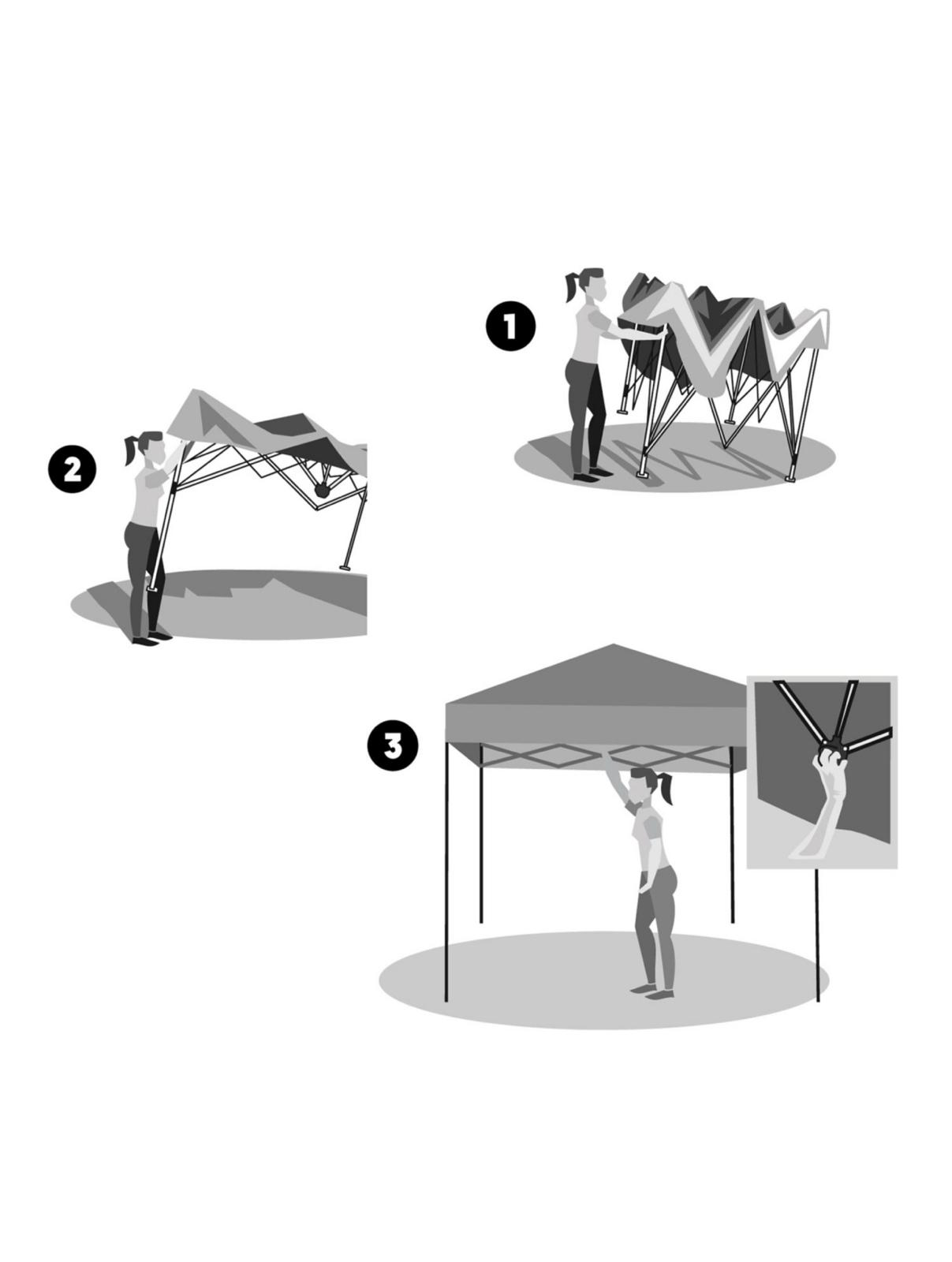 1

2

3